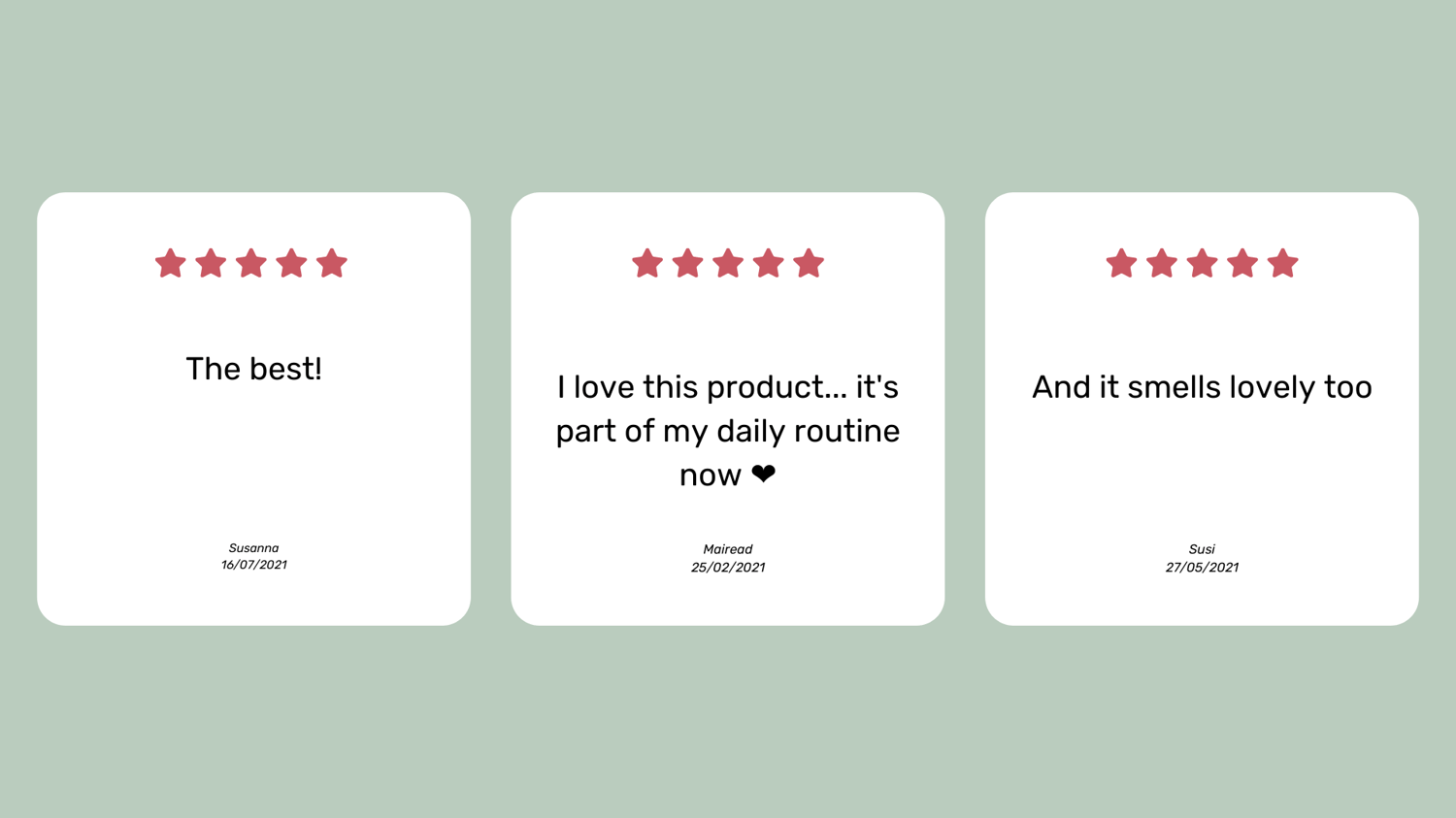 The best!

Susanna
16/07/2021

I love this product... it's part of my daily routine now ❤

Mairead
25/02/2021

And it smells lovely too

Susi
27/05/2021