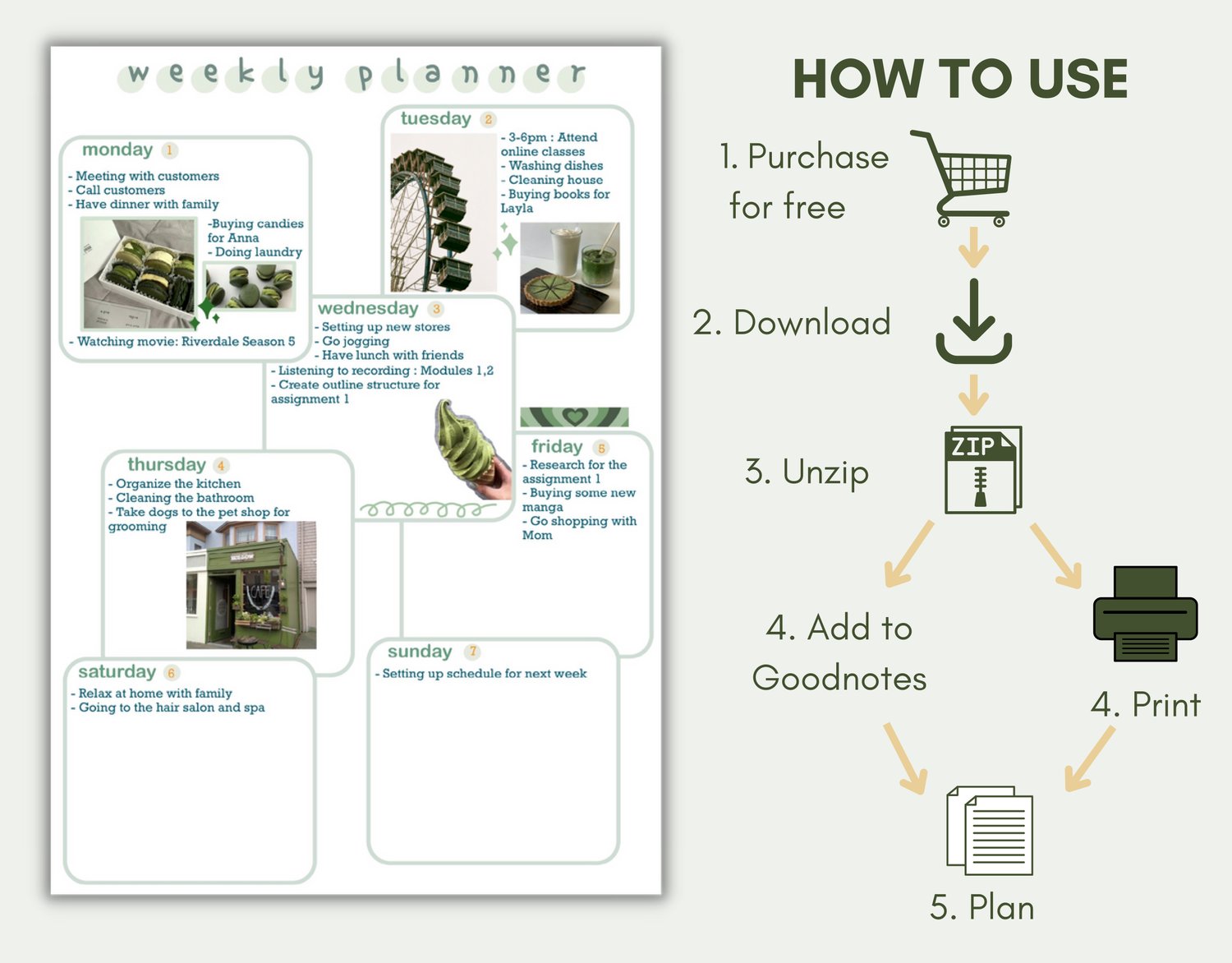 weekly planner

monday 1
- Meeting with customers
- Call customers
- Have dinner with family
-Buying candies for Anna
- Doing laundry
- Watching movie: Riverdale Season 5

tuesday 2
- 3-6pm : Attend online classes
- Washing dishes
- Cleaning house
- Buying books for Layla

wednesday 3
- Setting up new stores
- Go jogging
- Have lunch with friends
- Listening to recording : Modules 1,2
- Create outline structure for assignment 1

thursday 4
- Organize the kitchen
- Cleaning the bathroom
- Take dogs to the pet shop for grooming

CAFE

friday 5
- Research for the assignment 1
- Buying some new manga
- Go shopping with Mom

saturday 6
- Relax at home with family
- Going to the hair salon and spa

sunday 7
- Setting up schedule for next week

HOW TO USE

1. Purchase for free

2. Download

3. Unzip

ZIP

4. Add to Goodnotes

4. Print

5. Plan