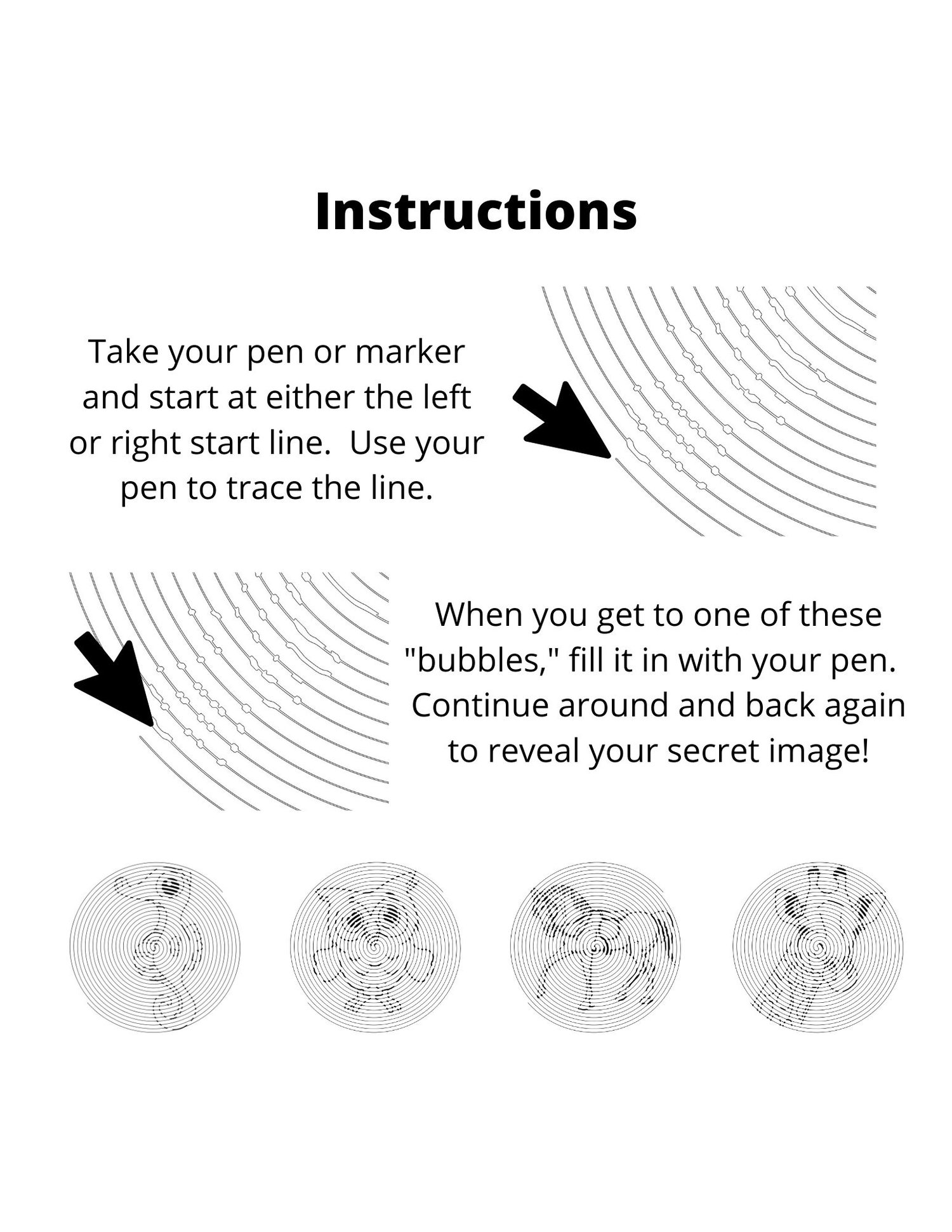 Instructions

Take your pen or marker and start at either the left or right start line.  Use your pen to trace the line.

When you get to one of these "bubbles," fill it in with your pen.  Continue around and back again to reveal your secret image!