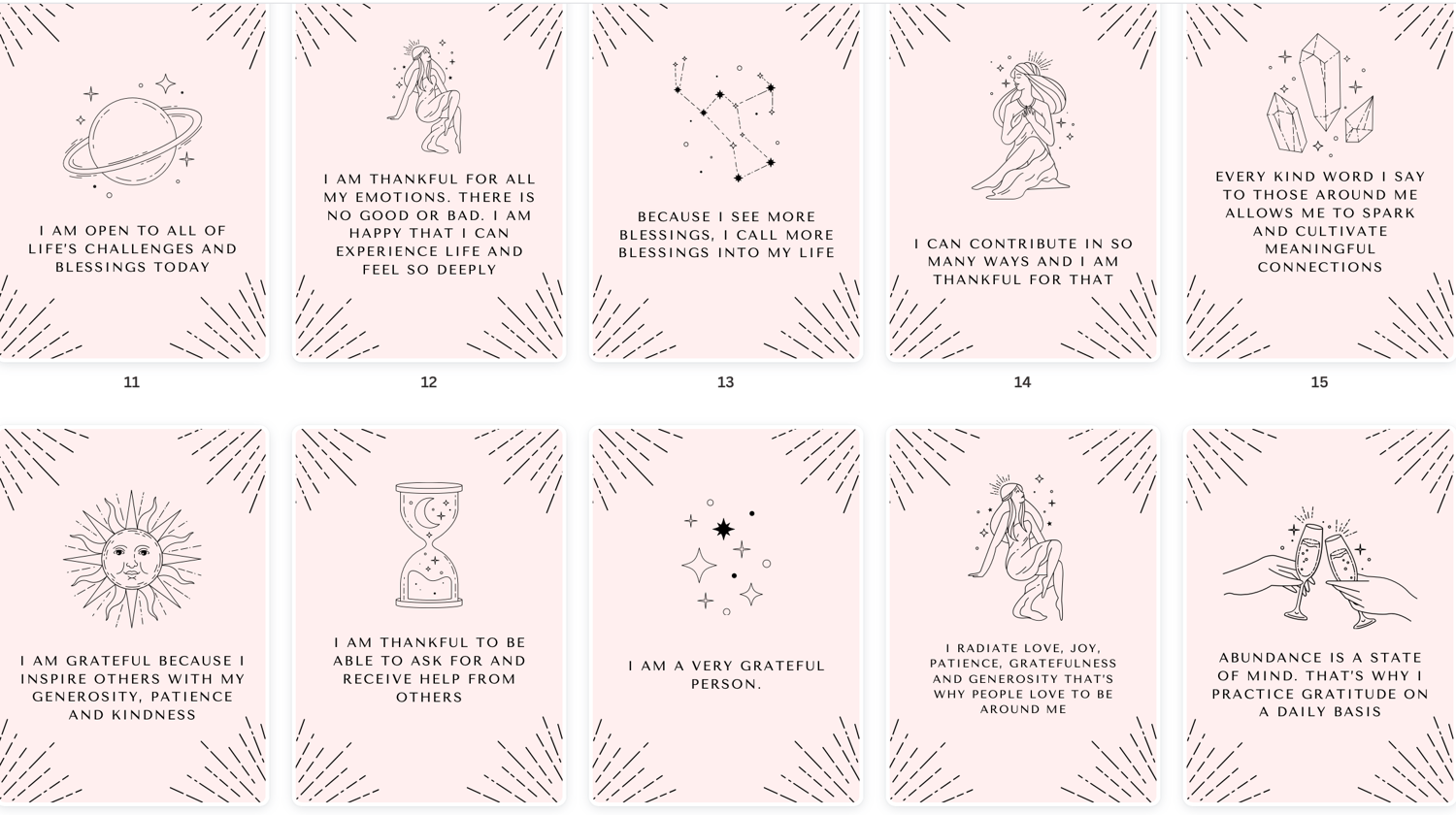 I AM OPEN TO ALL OF LIFE'S CHALLENGES AND BLESSINGS TODAY

11

I AM THANKFUL FOR ALL MY EMOTIONS. THERE IS NO GOOD OR BAD. I AM HAPPY THAT I CAN EXPERIENCE LIFE AND FEEL SO DEEPLY

12

BECAUSE I SEE MORE BLESSINGS, I CALL MORE BLESSINGS INTO MY LIFE

13

I CAN CONTRIBUTE IN SO MANY WAYS AND I AM THANKFUL FOR THAT

14

EVERY KIND WORD I SAY TO THOSE AROUND ME ALLOWS ME TO SPARK AND CULTIVATE MEANINGFUL CONNECTIONS

15

I AM GRATEFUL BECAUSE I INSPIRE OTHERS WITH MY GENEROSITY, PATIENCE AND KINDNESS

I AM THANKFUL TO BE ABLE TO ASK FOR AND RECEIVE HELP FROM OTHERS

I AM A VERY GRATEFUL PERSON.

I RADIATE LOVE, JOY, PATIENCE, GRATEFULNESS AND GENEROSITY THAT'S WHY PEOPLE LOVE TO BE AROUND ME

ABUNDANCE IS A STATE OF MIND. THAT'S WHY I PRACTICE GRATITUDE ON A DAILY BASIS