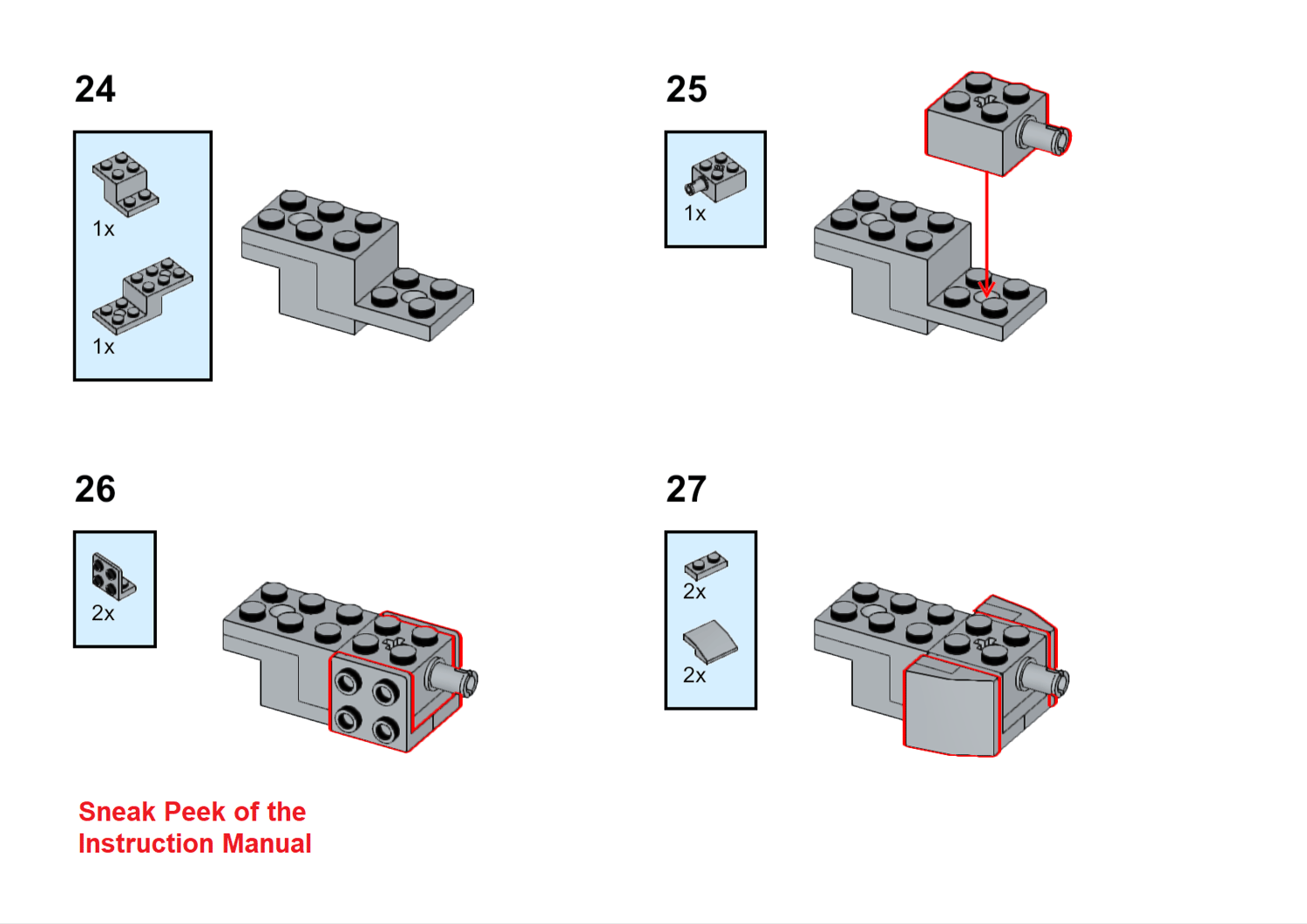 24

1x

1x

25

1x

26

2x

27

2x

2x

Sneak Peek of the
Instruction Manual