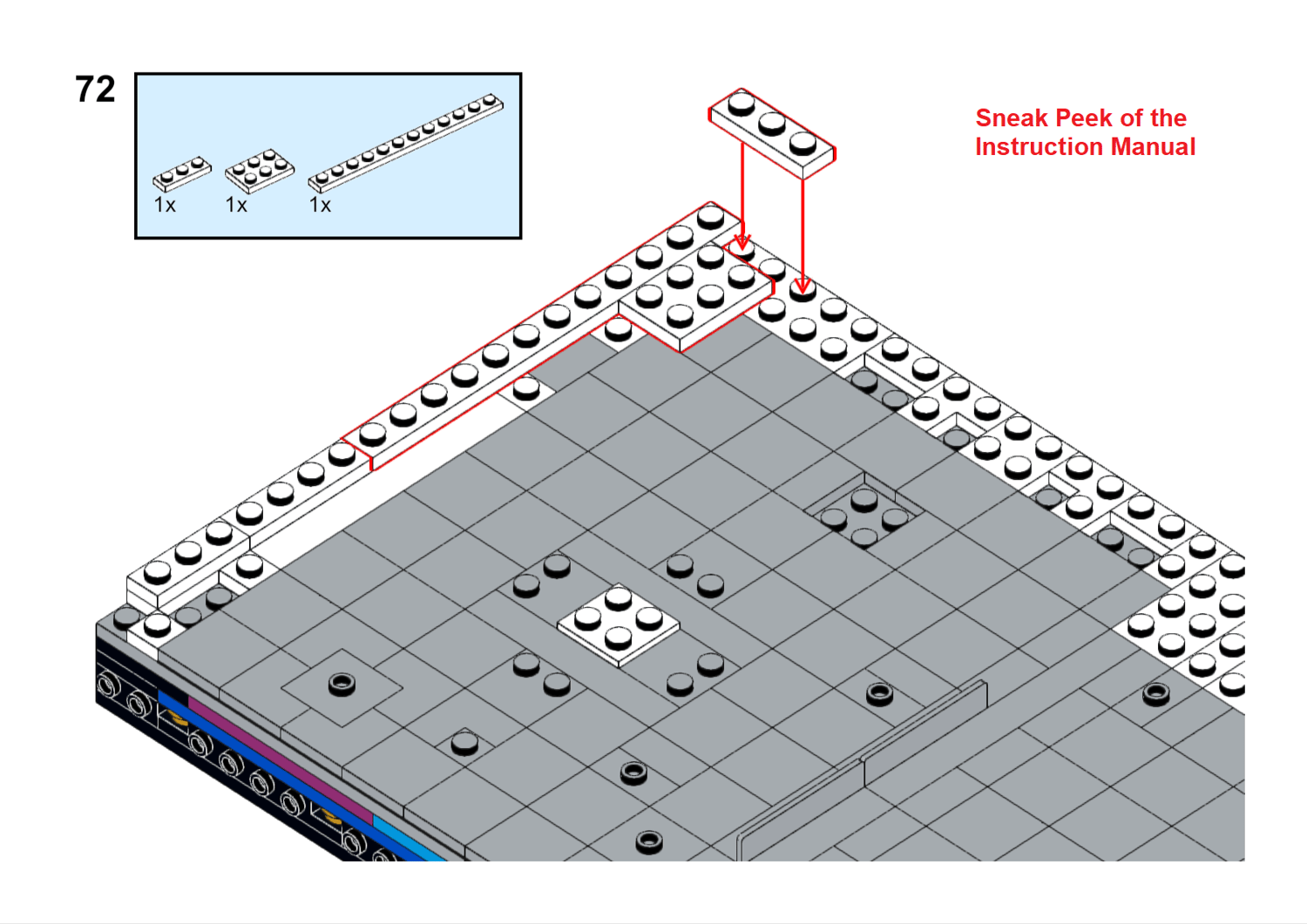 72

1x 1x 1x

Sneak Peek of the Instruction Manual