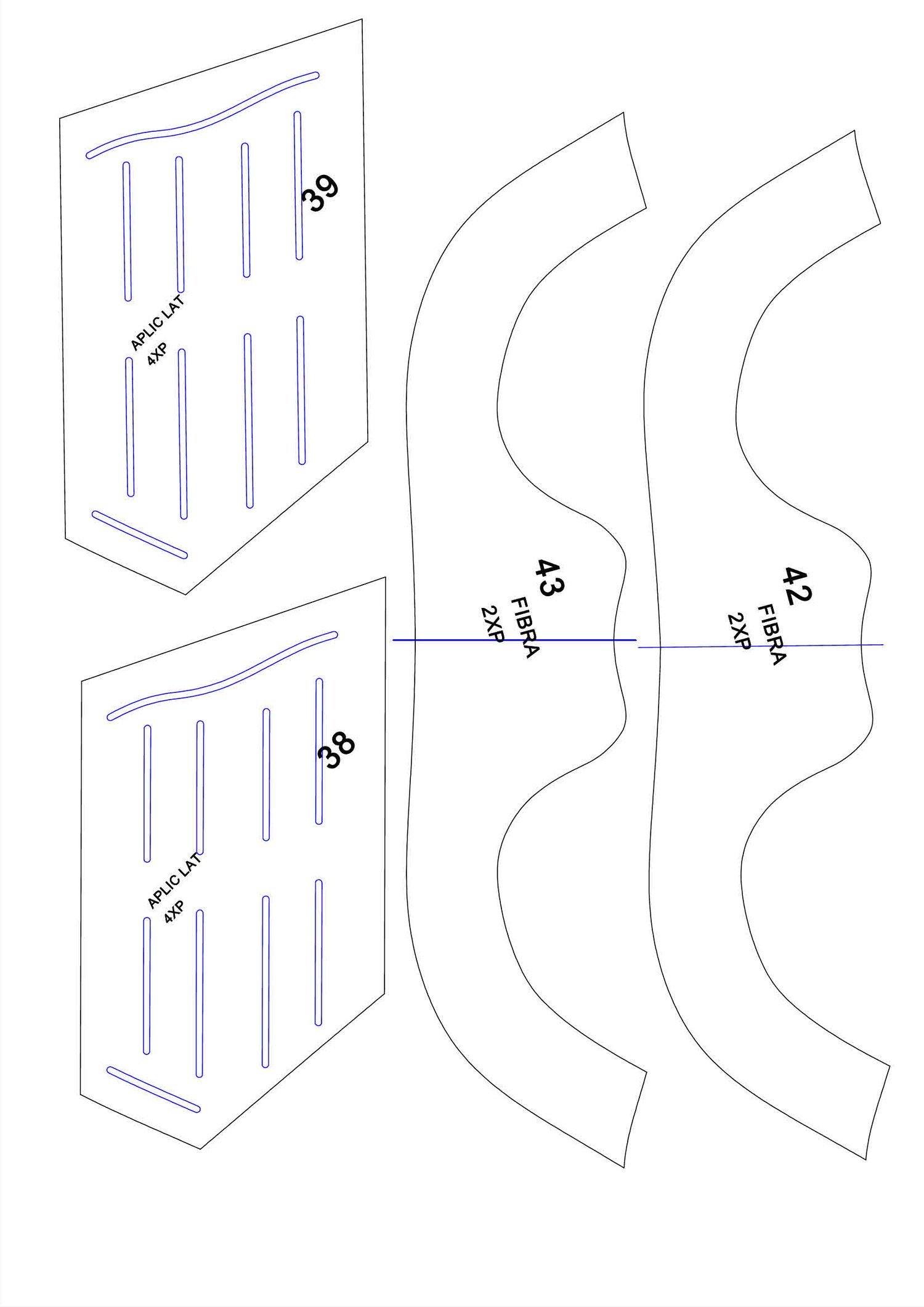 39
APLIC LAT
4XP

43
FIBRA
2XP

42
FIBRA
2XP

38
APLIC LAT
4XP