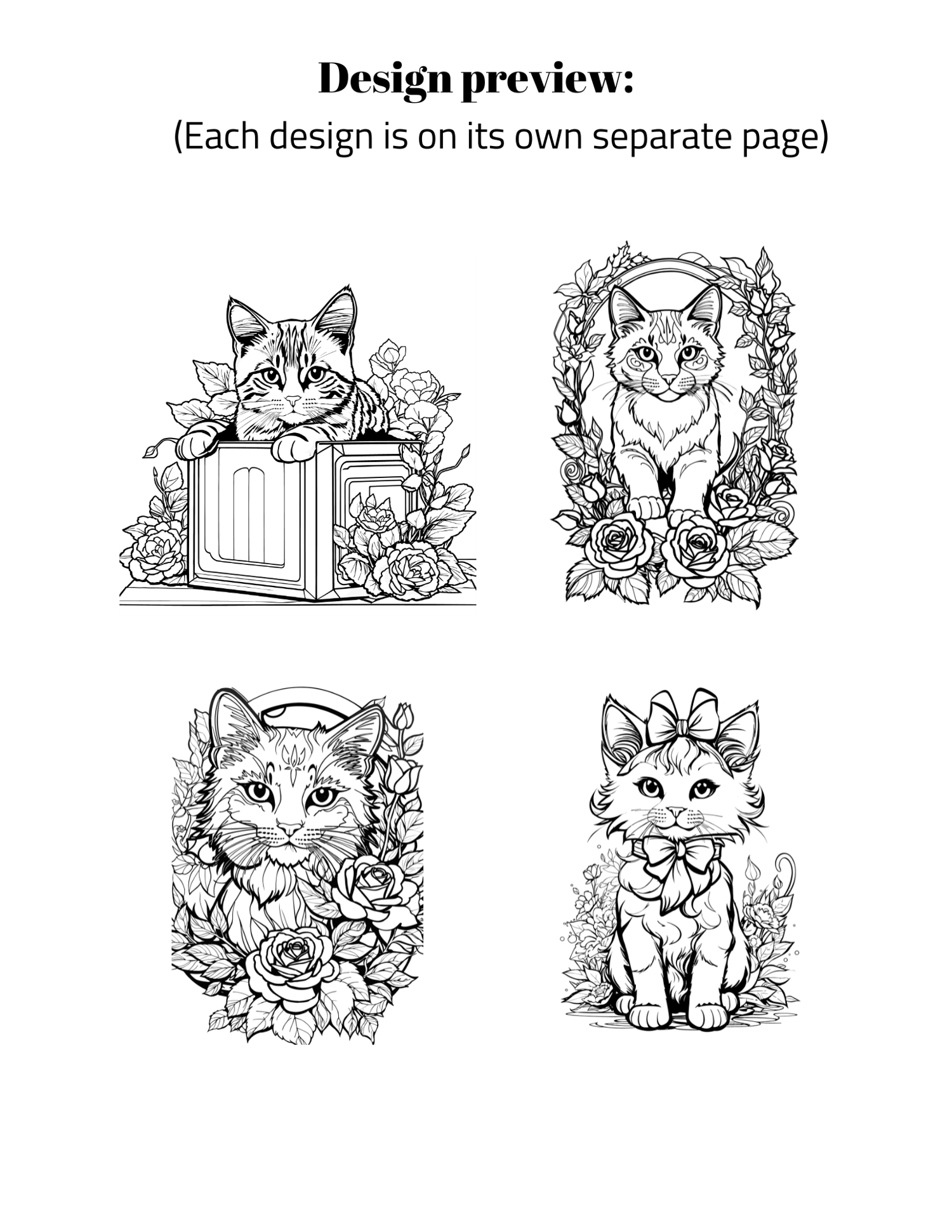 Design preview:
(Each design is on its own separate page)