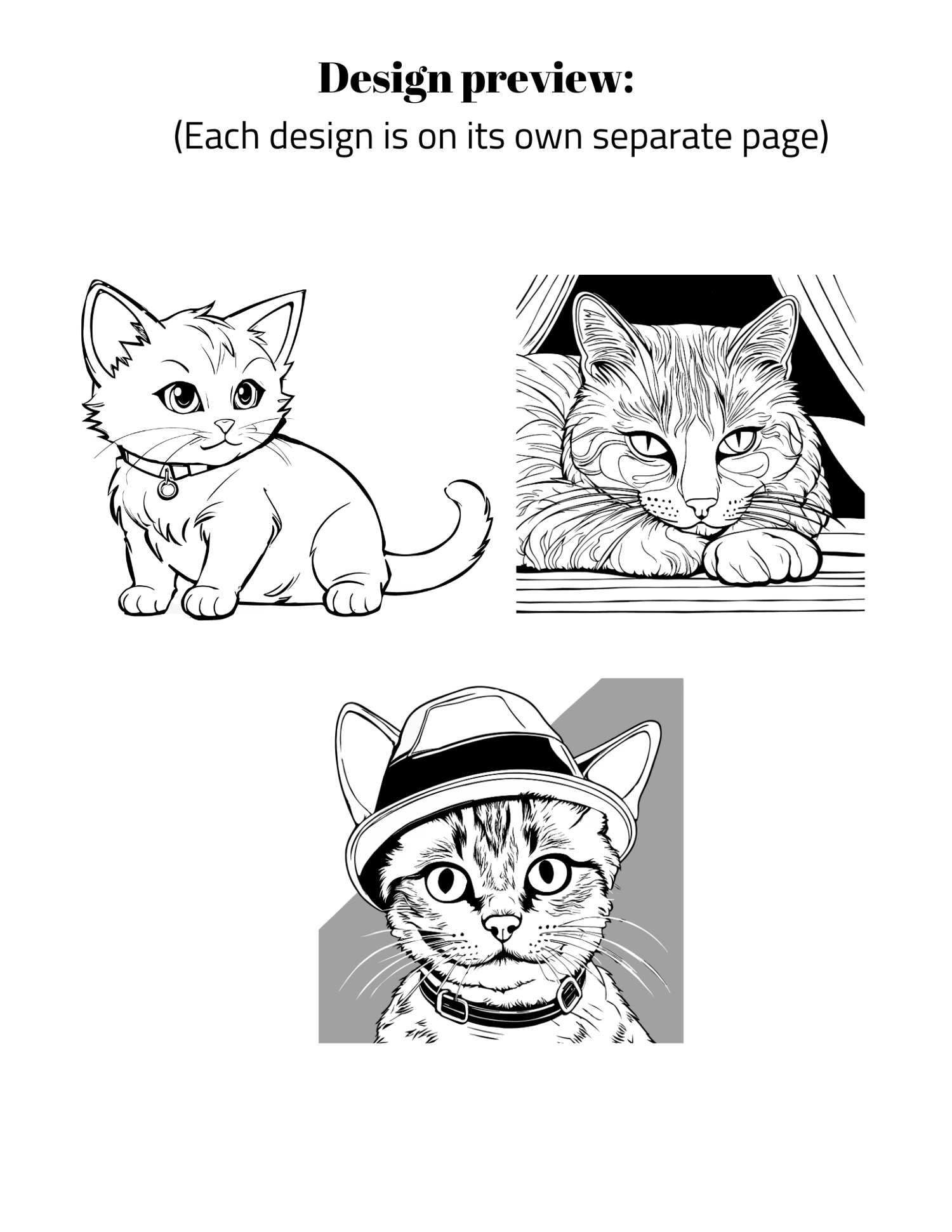 Design preview:
(Each design is on its own separate page)