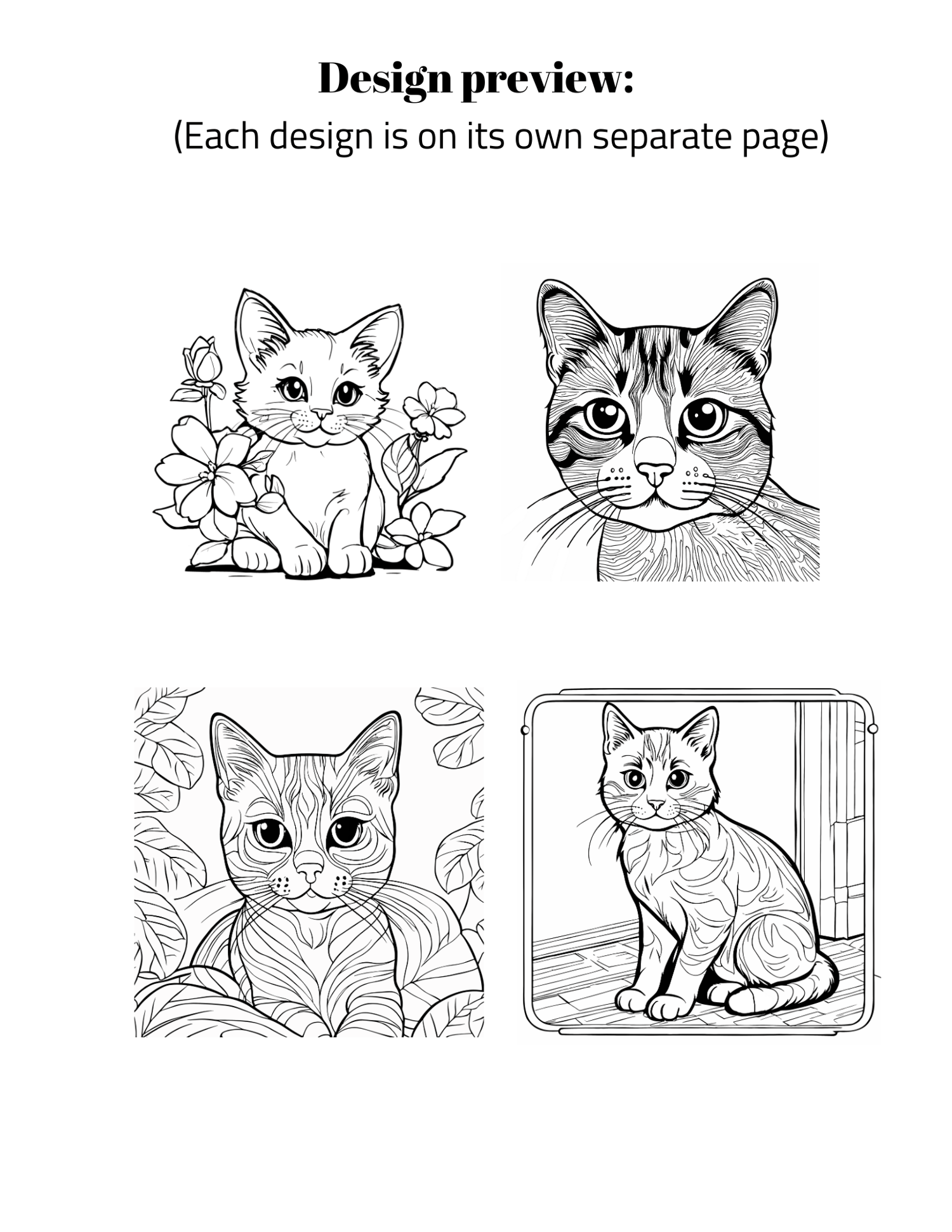 Design preview:
(Each design is on its own separate page)