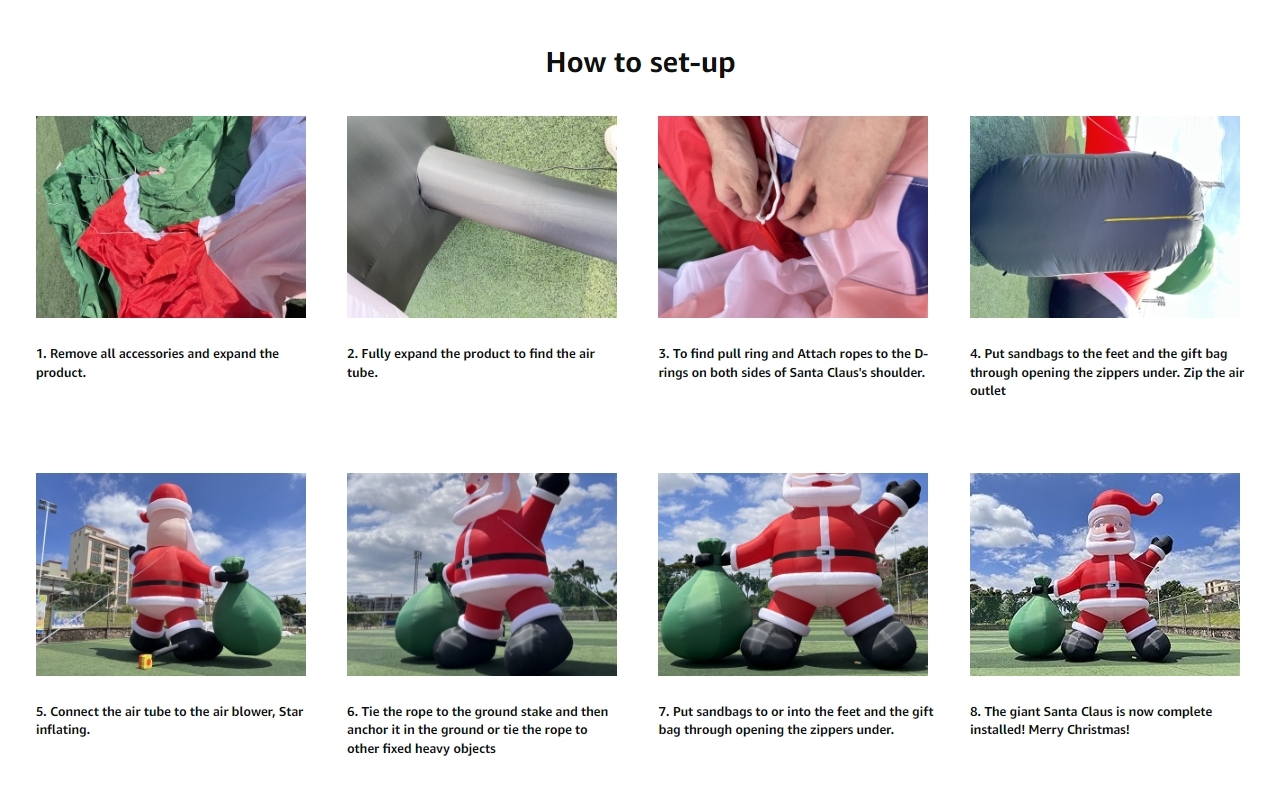 How to set-up

1. Remove all accessories and expand the product.

2. Fully expand the product to find the air tube.

3. To find pull ring and Attach ropes to the D-rings on both sides of Santa Claus's shoulder.

4. Put sandbags to the feet and the gift bag through opening the zippers under. Zip the air outlet

5. Connect the air tube to the air blower, Star inflating.

6. Tie the rope to the ground stake and then anchor it in the ground or tie the rope to other fixed heavy objects

7. Put sandbags to or into the feet and the gift bag through opening the zippers under.

8. The giant Santa Claus is now complete installed! Merry Christmas!