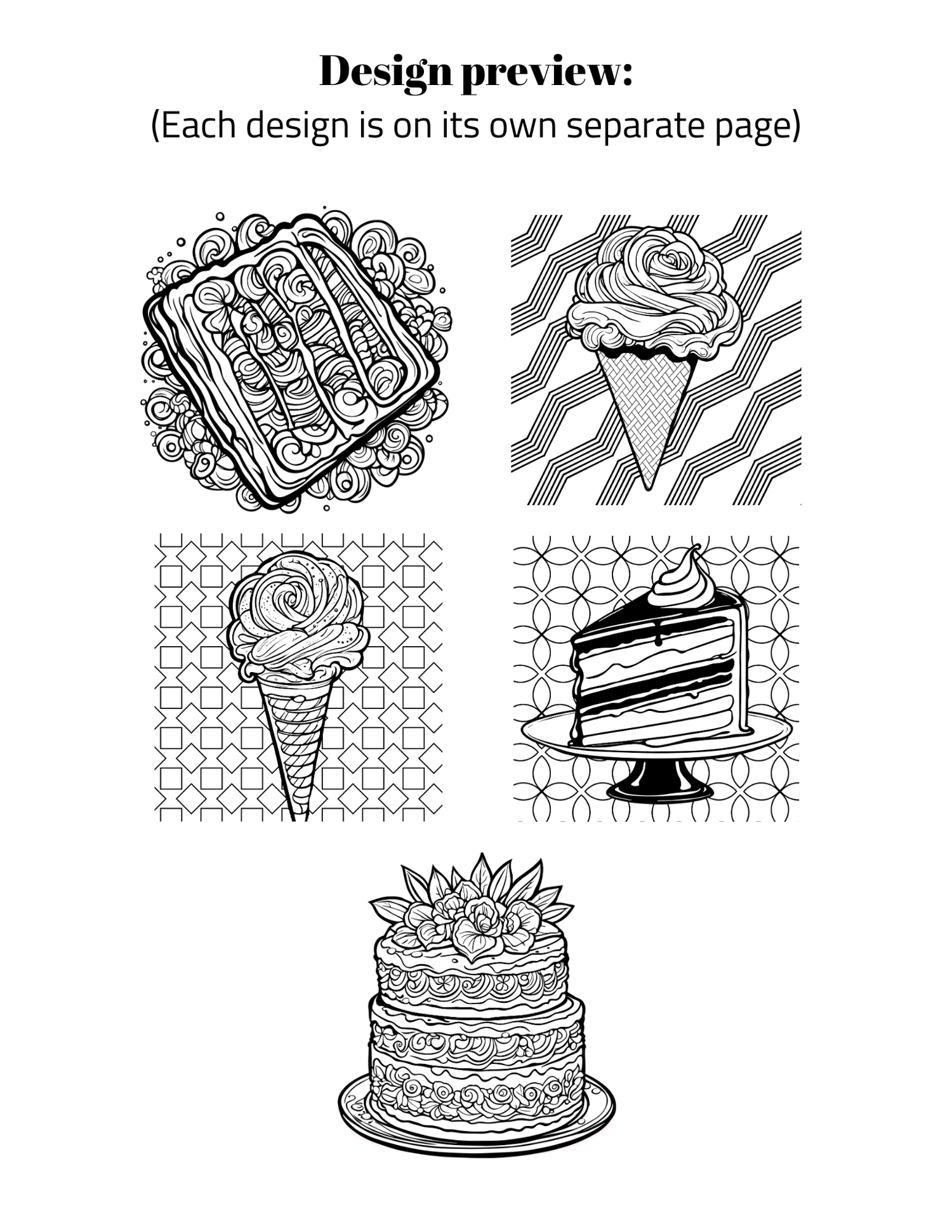 Design preview:
(Each design is on its own separate page)