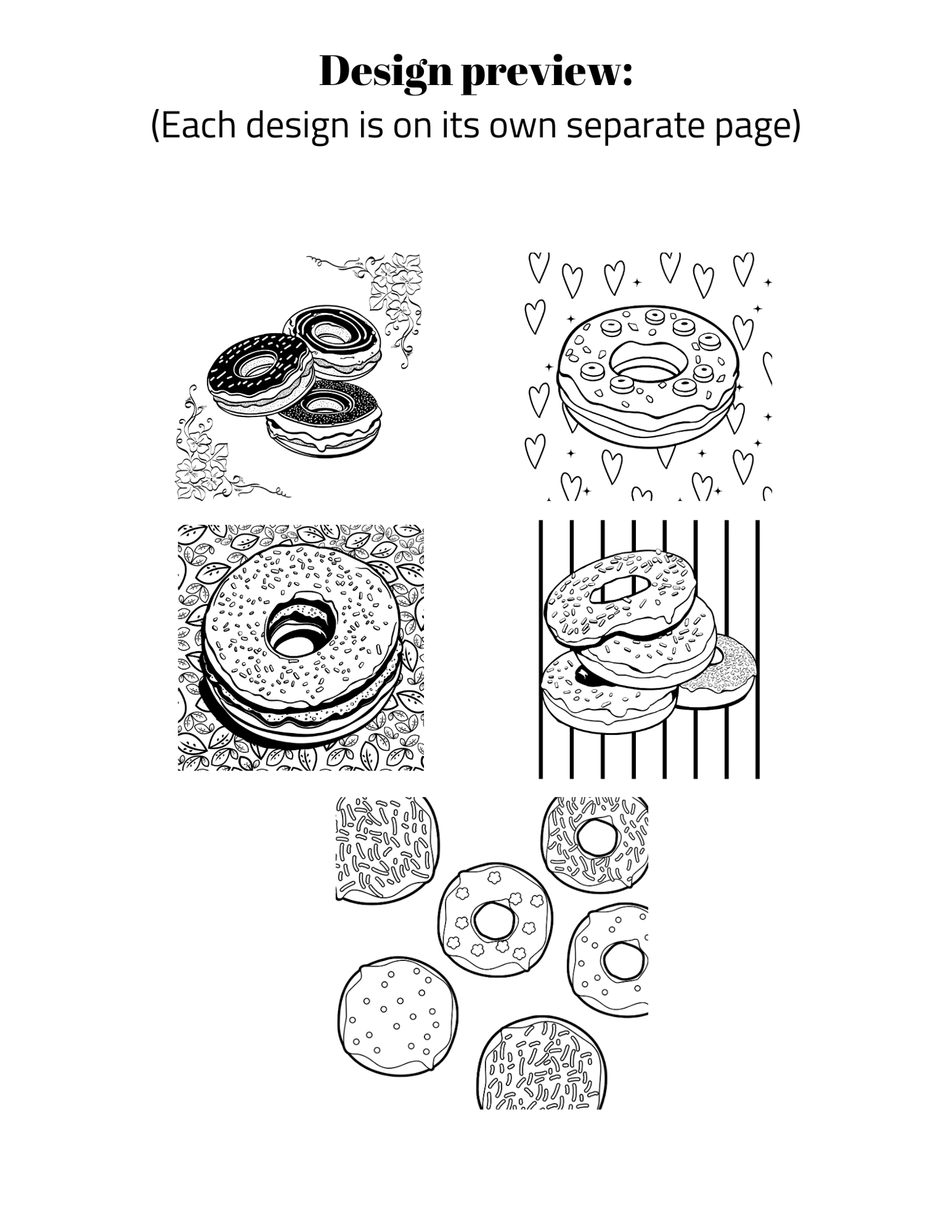 Design preview:
(Each design is on its own separate page)