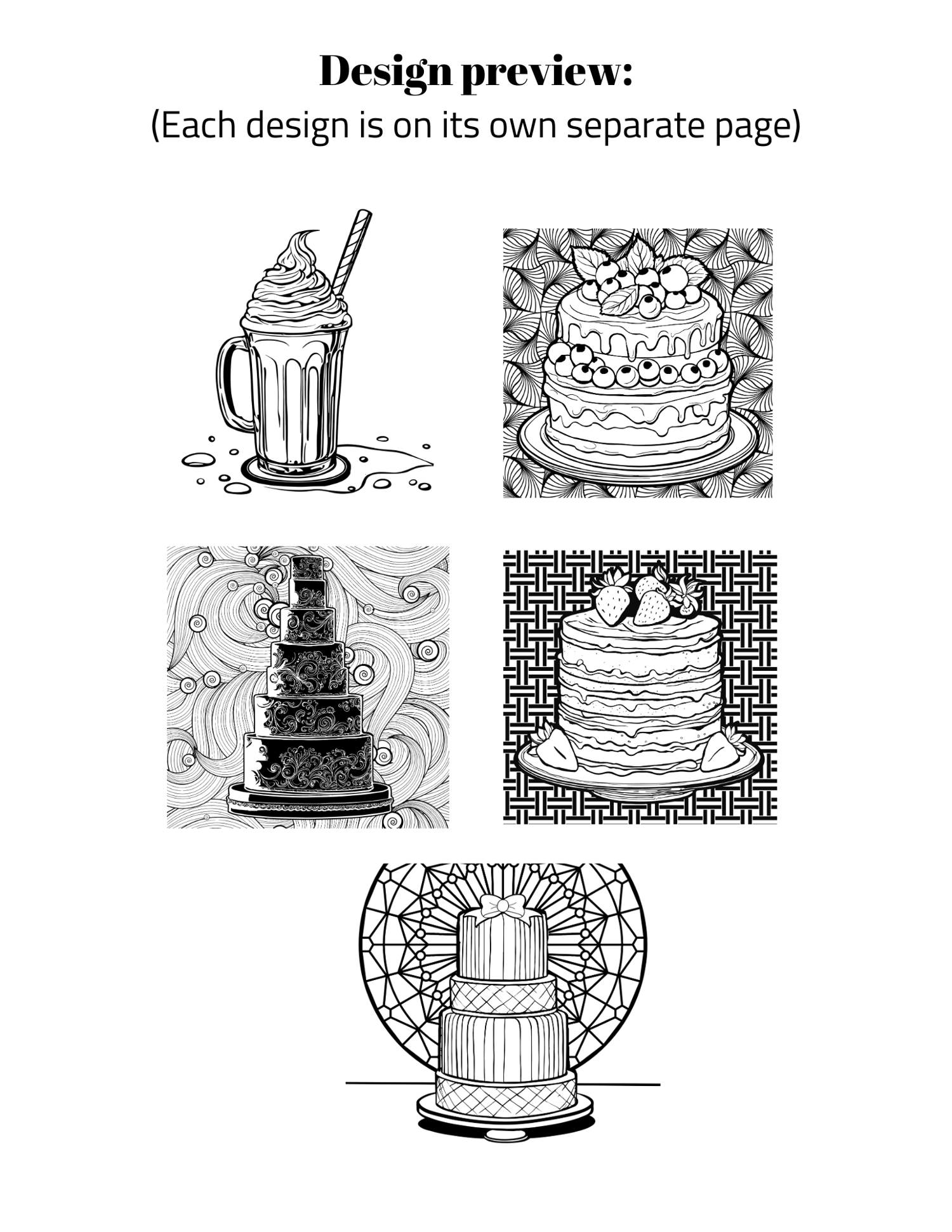 Design preview:
(Each design is on its own separate page)