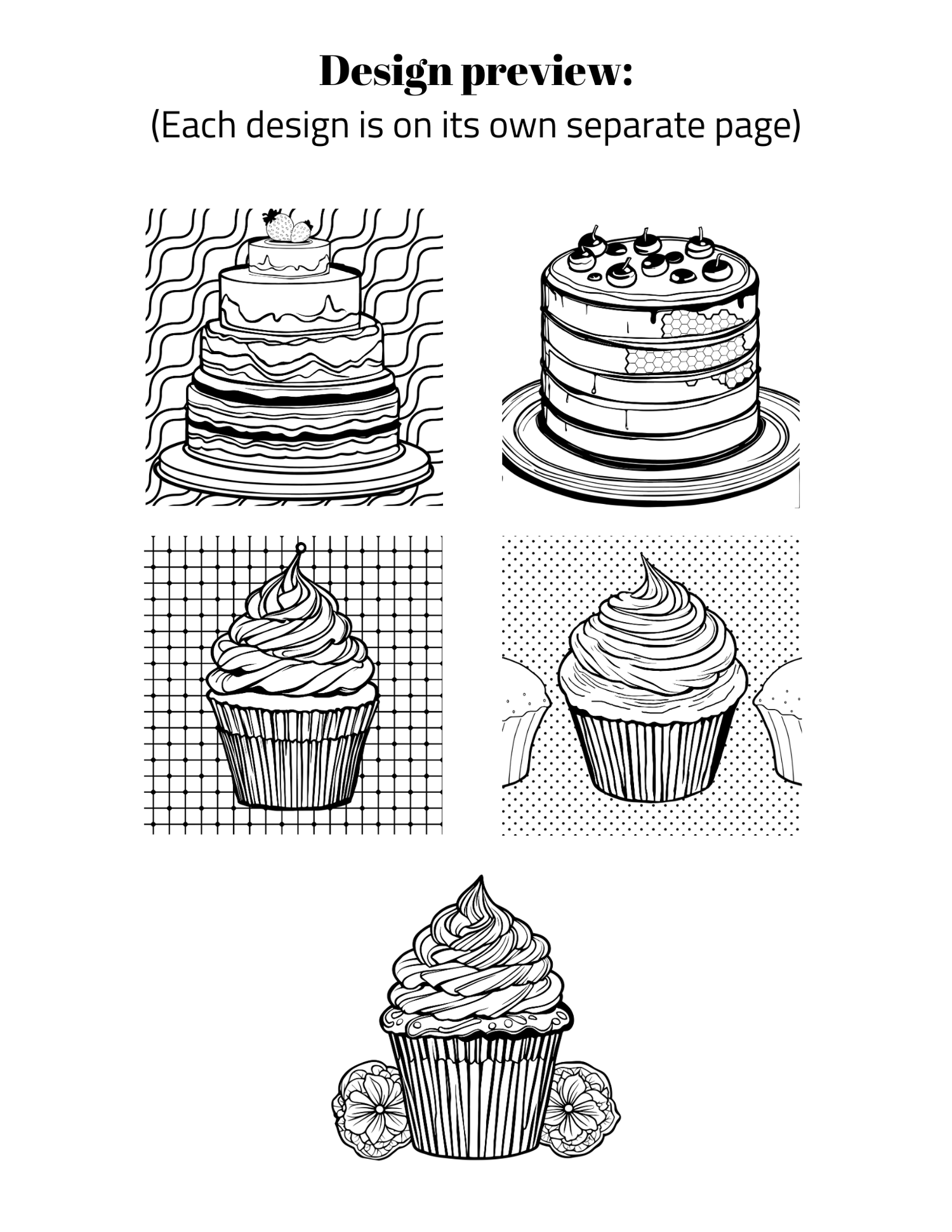 Design preview:
(Each design is on its own separate page)