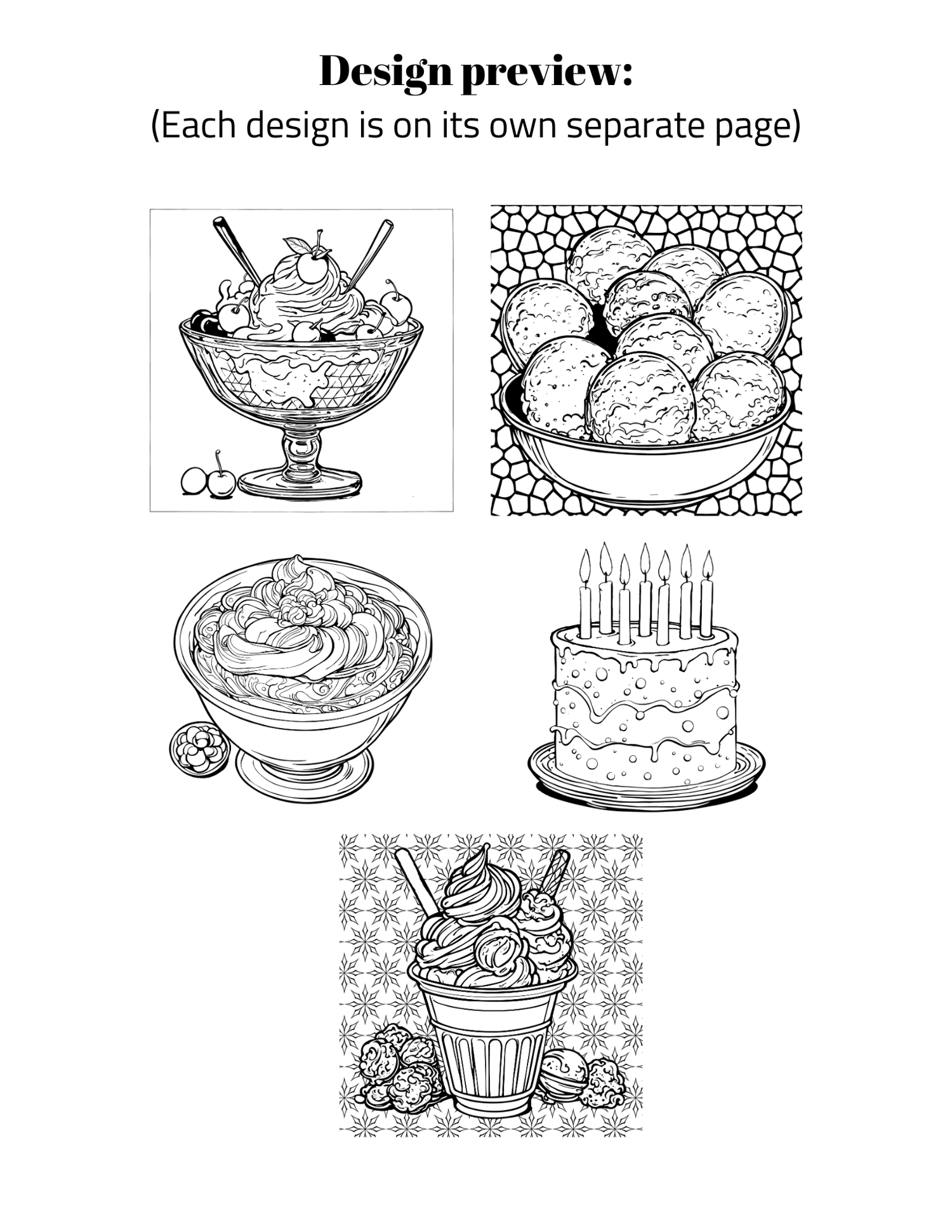 Design preview:
(Each design is on its own separate page)