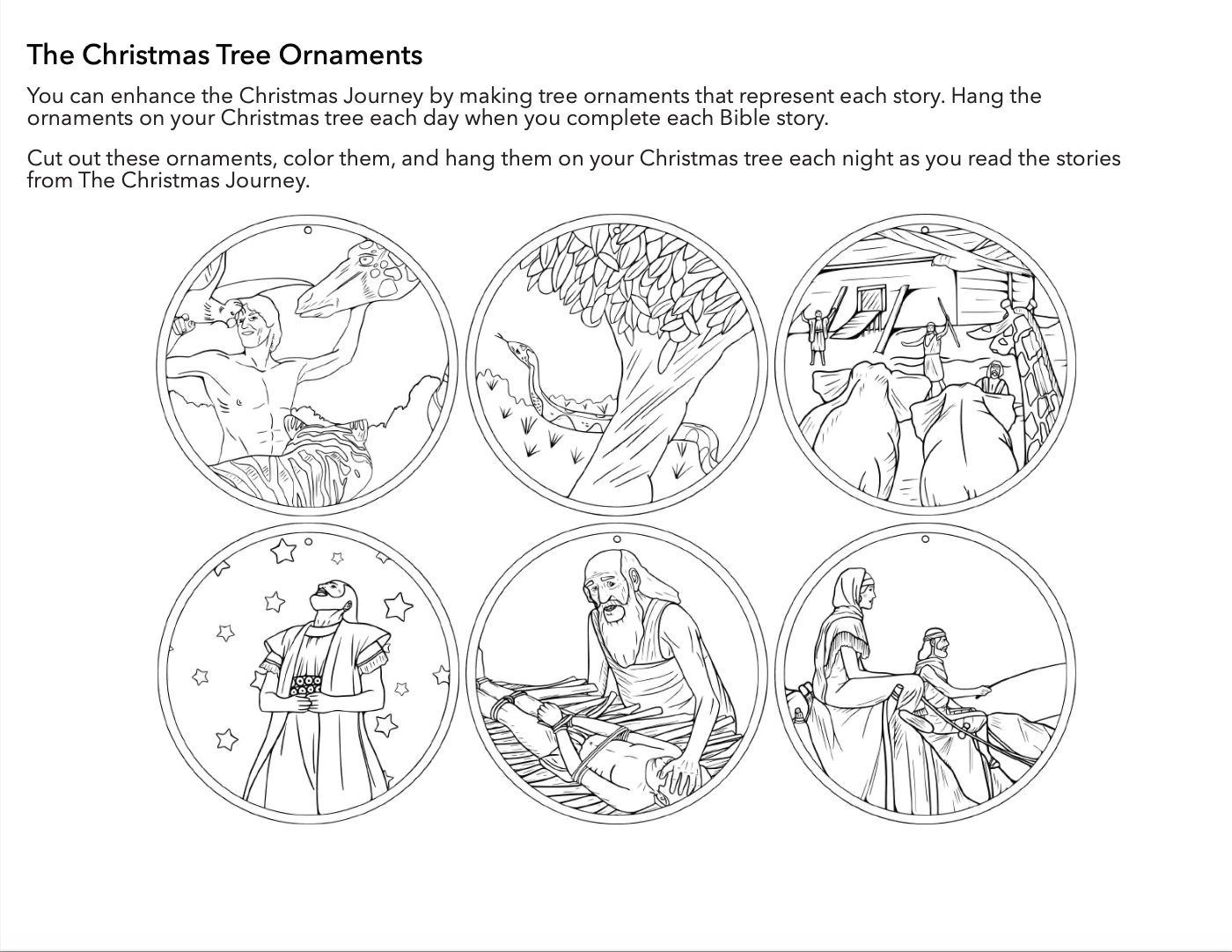 The Christmas Tree Ornaments

You can enhance the Christmas Journey by making tree ornaments that represent each story. Hang the ornaments on your Christmas tree each day when you complete each Bible story.

Cut out these ornaments, color them, and hang them on your Christmas tree each night as you read the stories from The Christmas Journey.