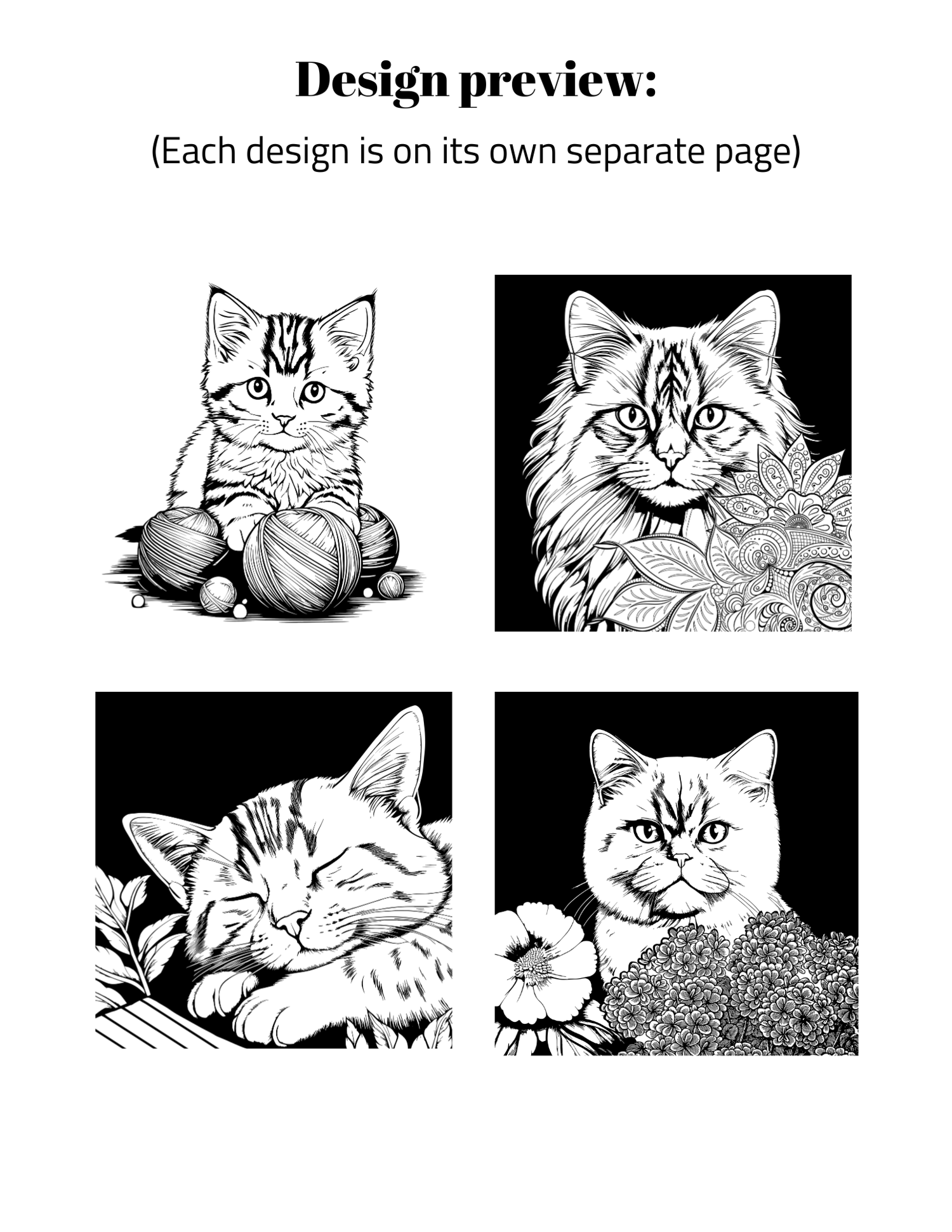 Design preview:

(Each design is on its own separate page)