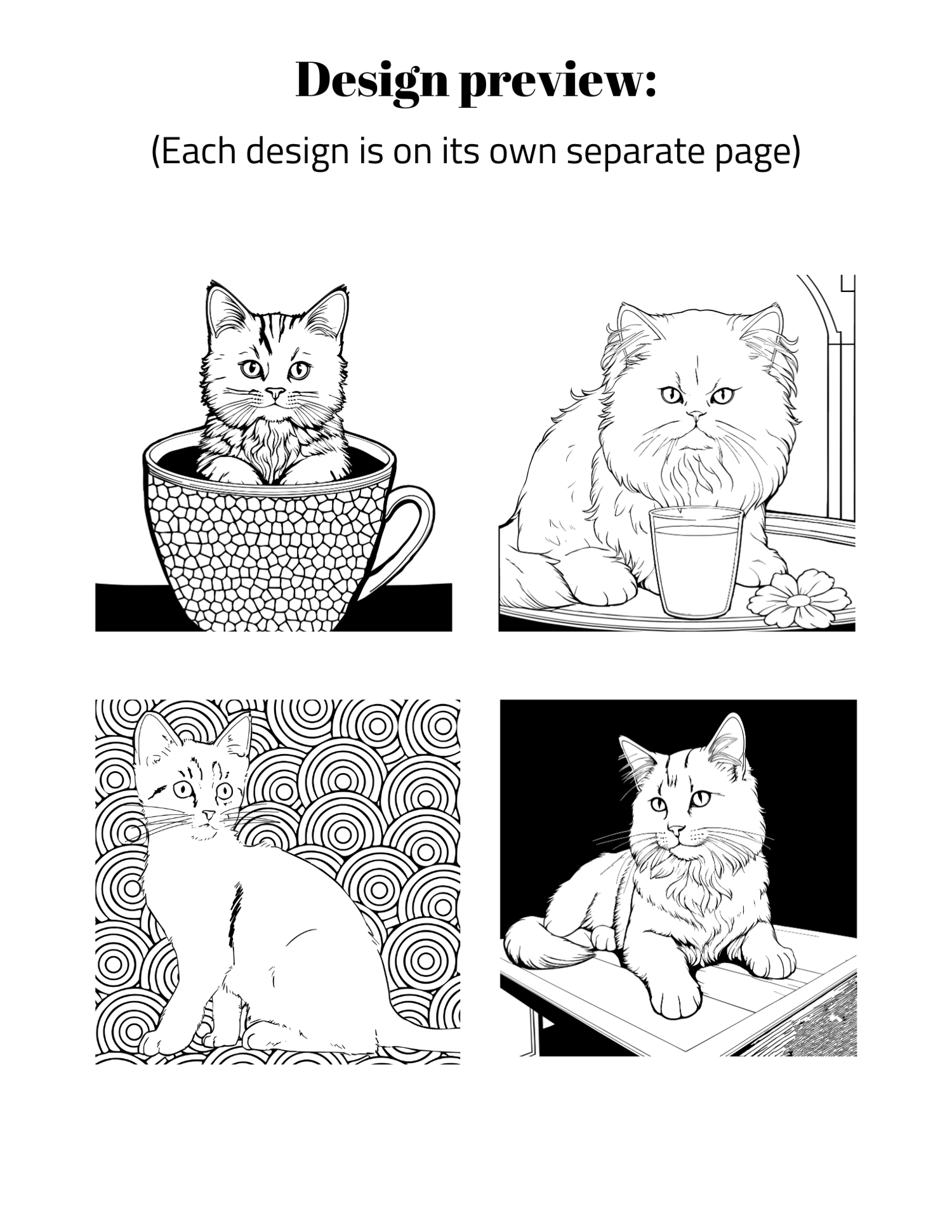 Design preview:

(Each design is on its own separate page)