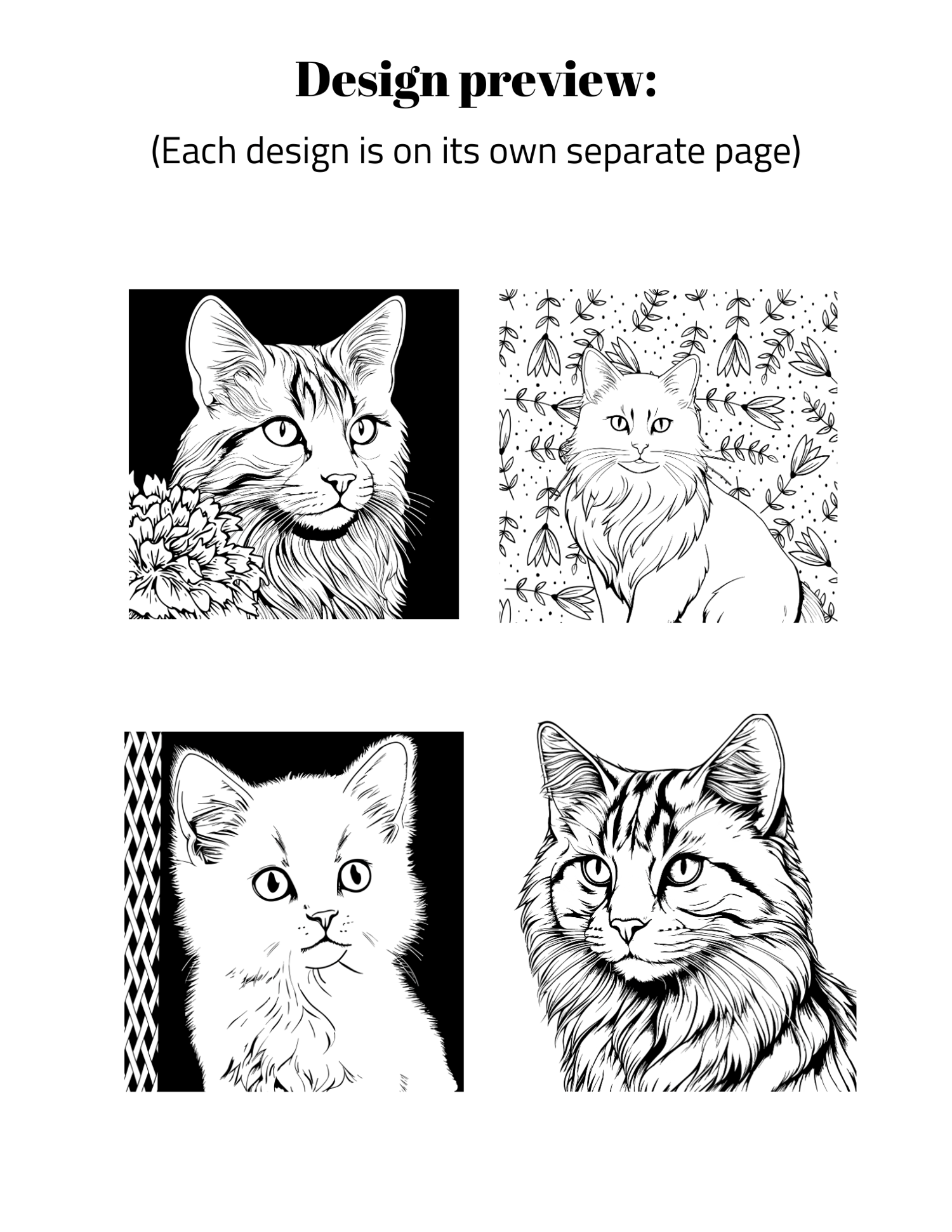 Design preview:

(Each design is on its own separate page)