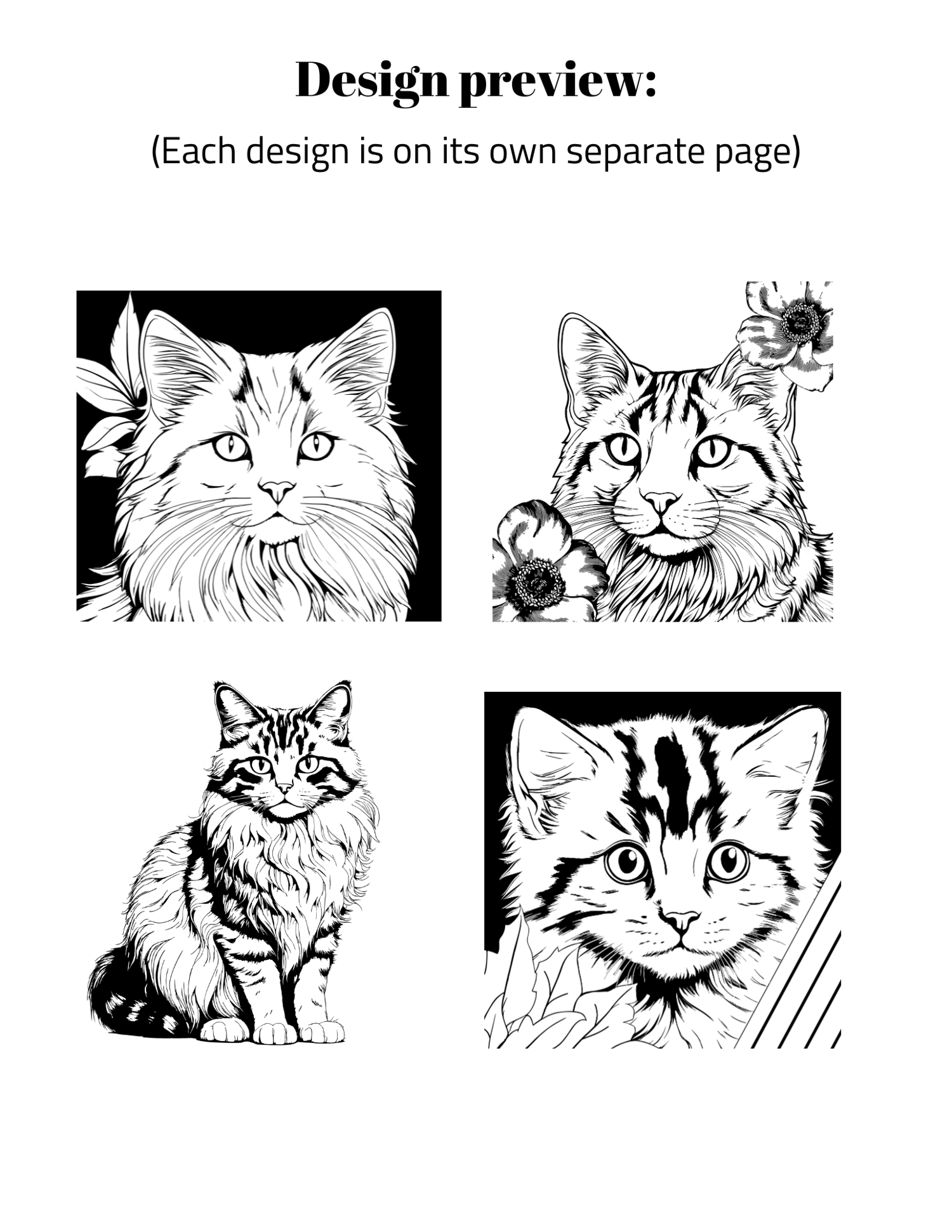 Design preview:

(Each design is on its own separate page)