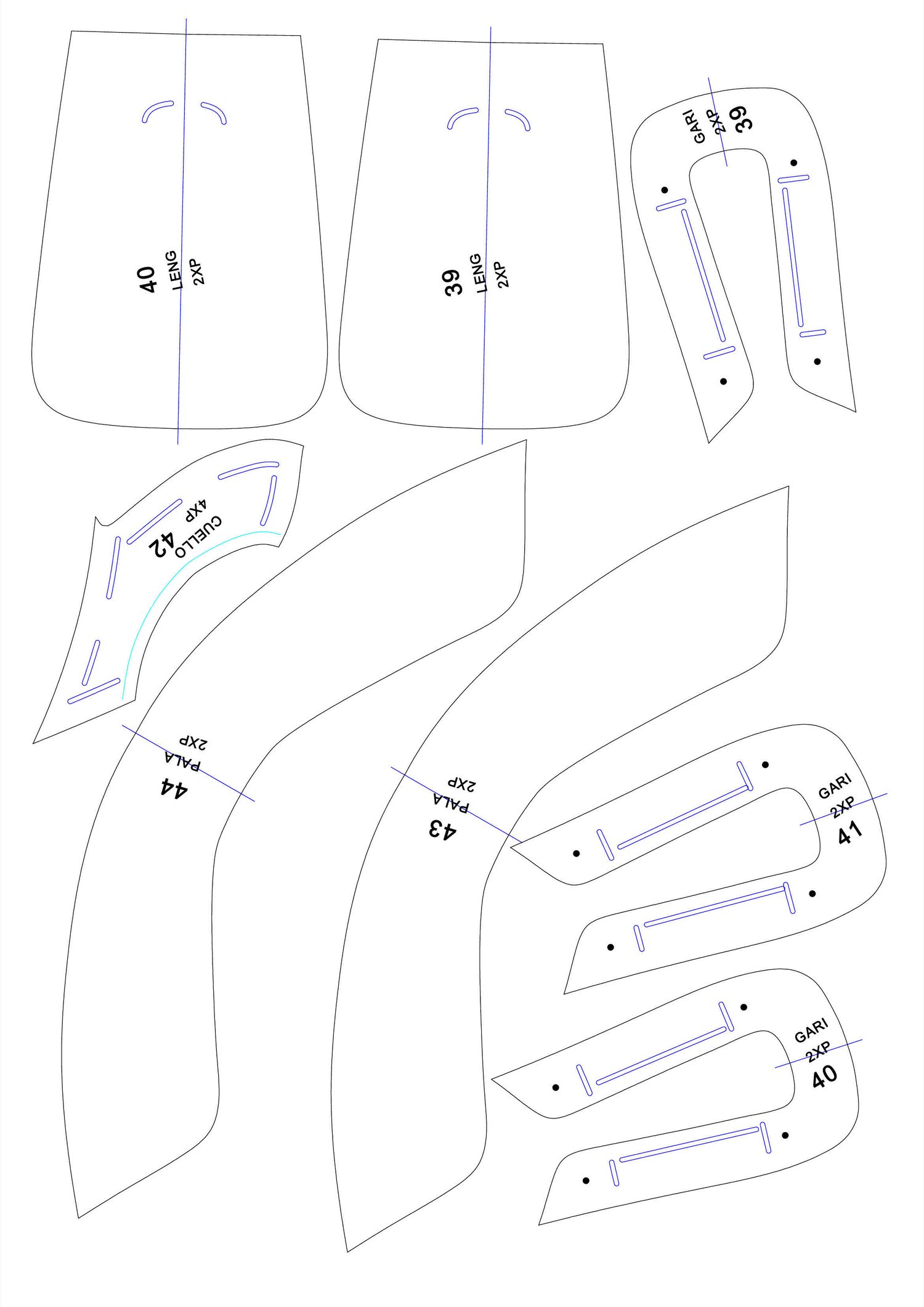 40
LENG
2XP

39
LENG
2XP

GARI
2XP
39

CUELLO
4XP
42

44
PALA
2XP

43
PALA
2XP

GARI
2XP
41

GARI
2XP
40