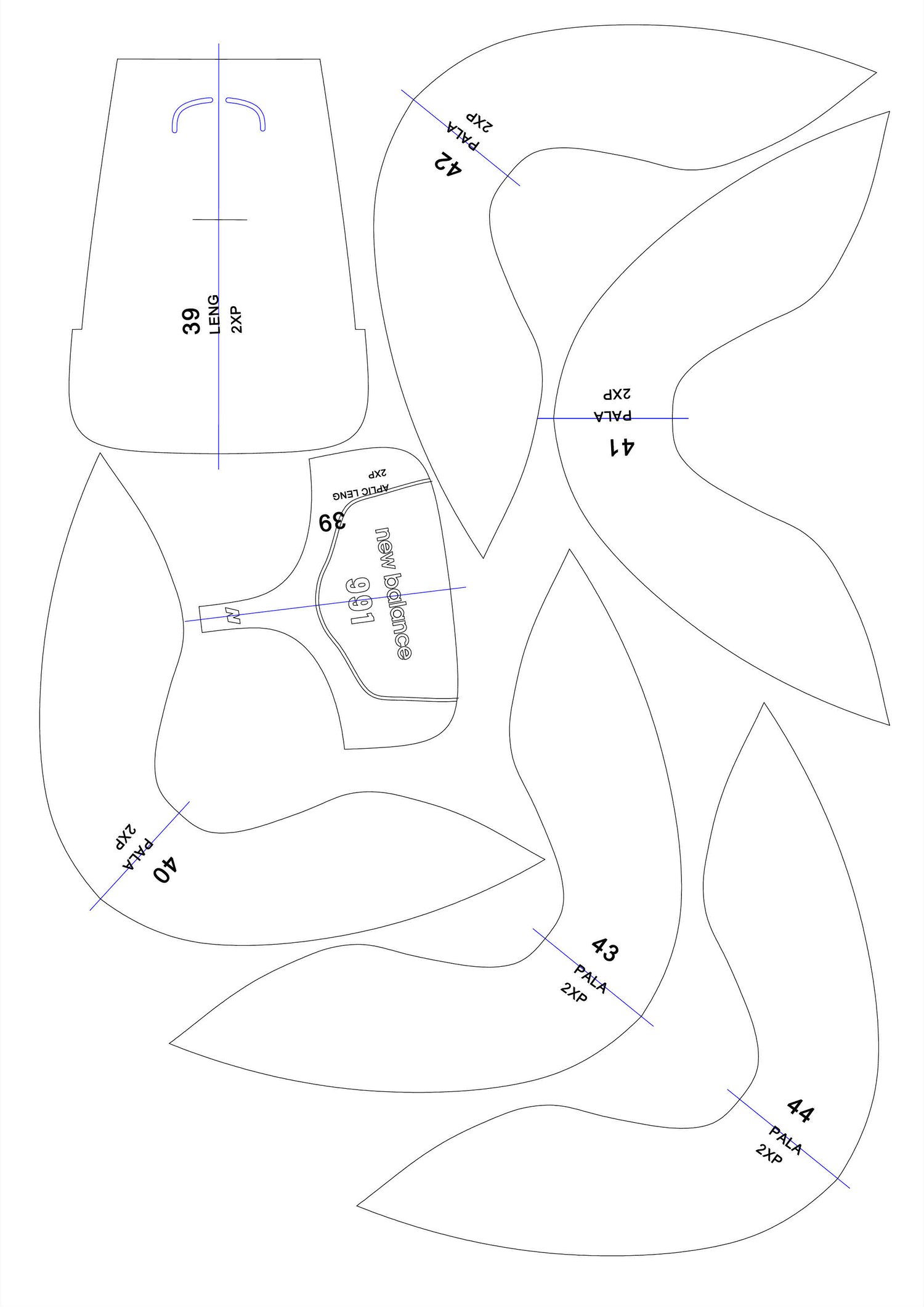 39
LENG
2XP

42
PALA
2XP

41
PALA
2XP

39
APLIC LENG
2XP

new balance
991

40
PALA
2XP

43
PALA
2XP

44
PALA
2XP