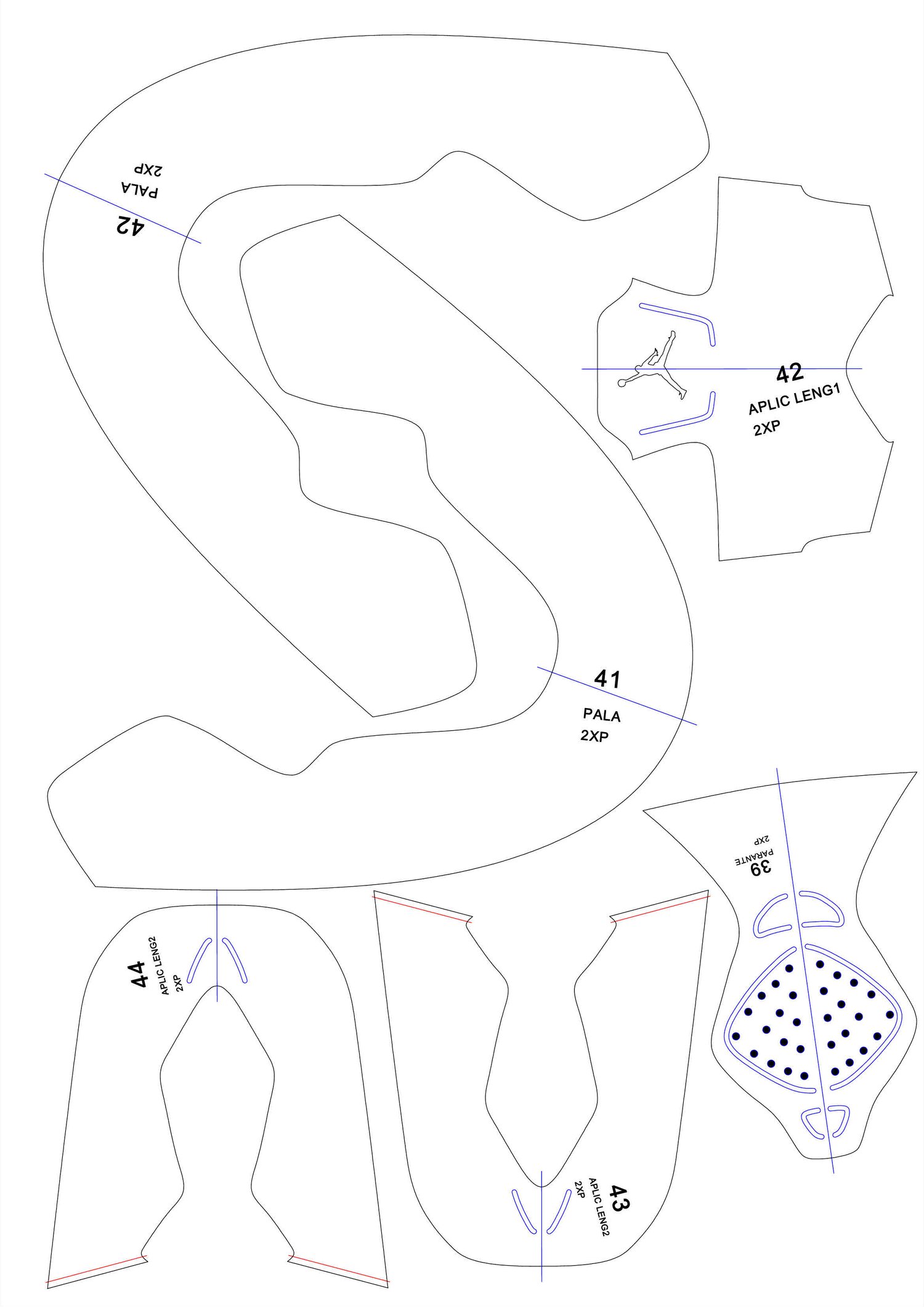 42
PALA
2XP

42
APLIC LENG1
2XP

41
PALA
2XP

39
PARANTE
2XP

44
APLIC LENG2
2XP

43
APLIC LENG2
2XP