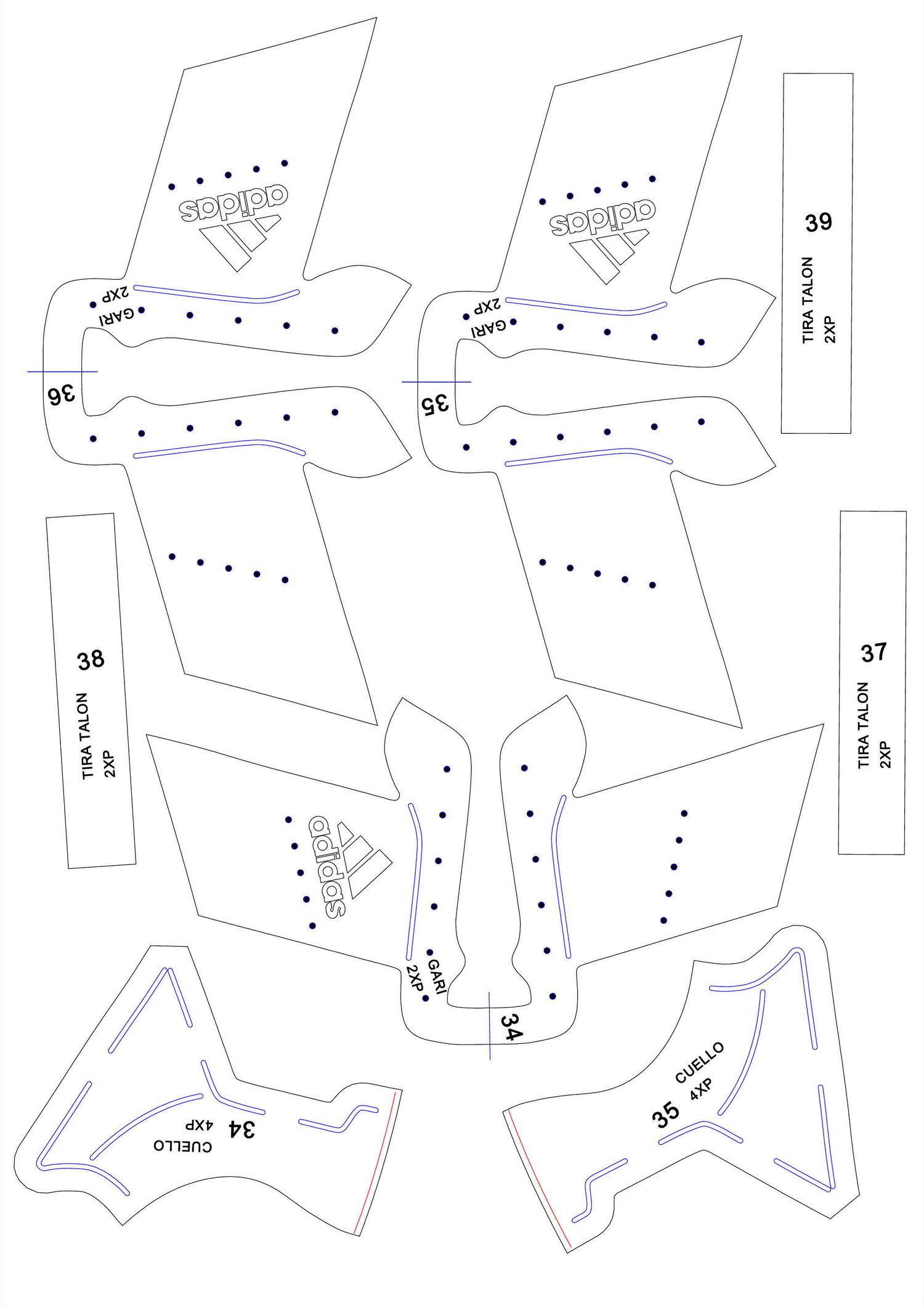 adidas

GARI
2XP

36

adidas

GARI
2XP

35

39

TIRA TALON
2XP

38

TIRA TALON
2XP

37

TIRA TALON
2XP

adidas

GARI
2XP

34

34
CUELLO
4XP

35
CUELLO
4XP