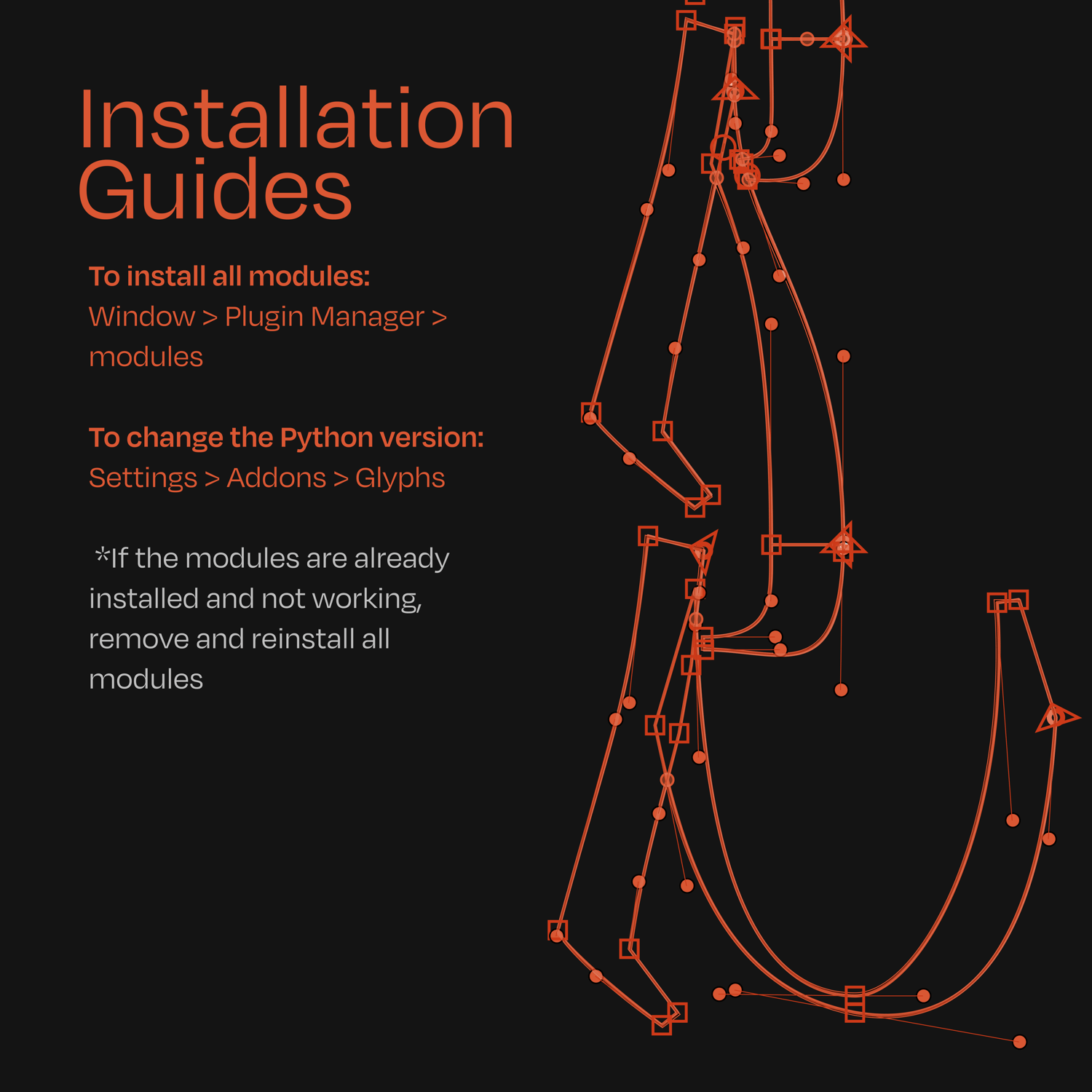 Installation Guides

To install all modules:
Window > Plugin Manager > modules

To change the Python version:
Settings > Addons > Glyphs

*If the modules are already installed and not working, remove and reinstall all modules