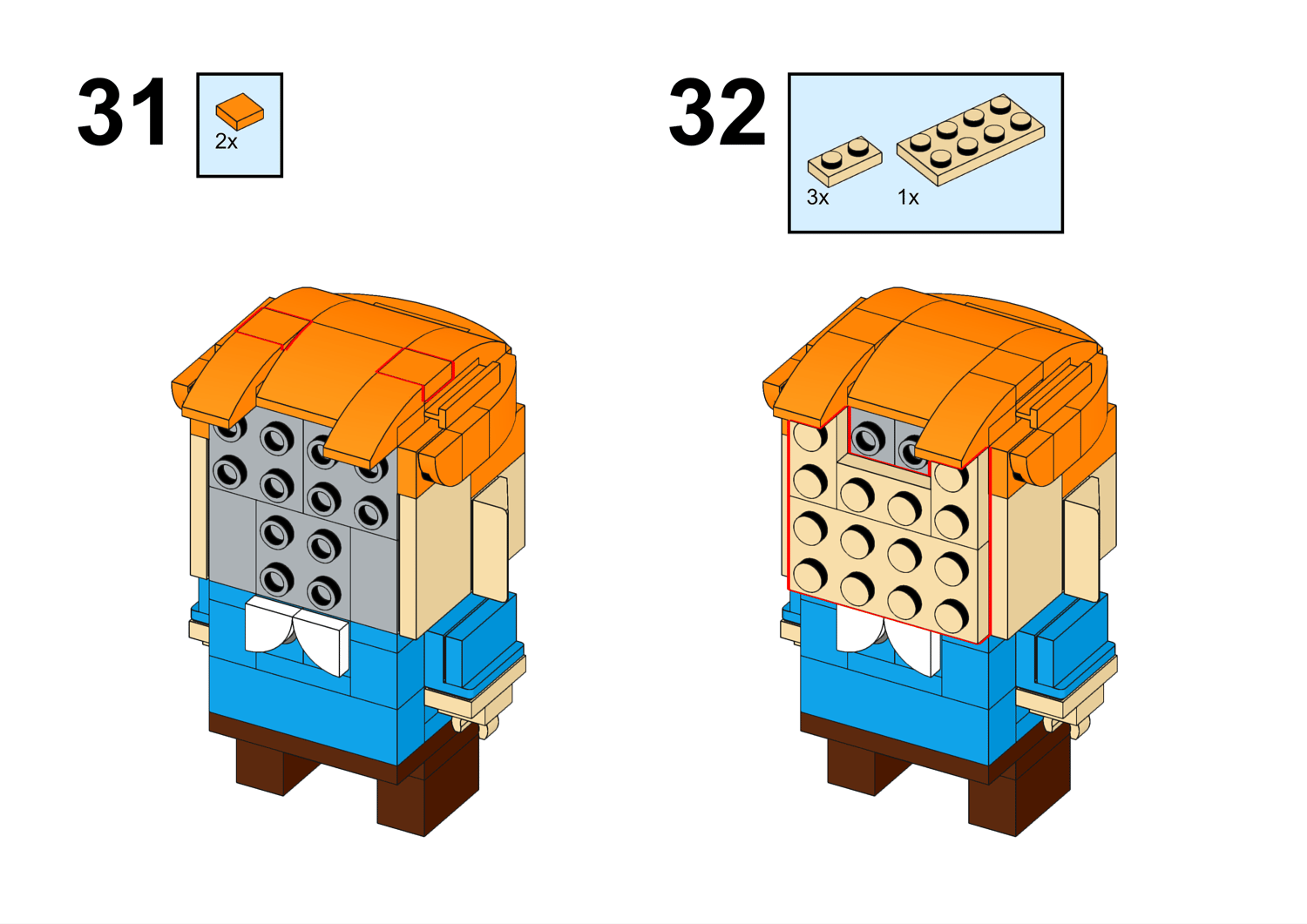 31

2x

32

3x

1x