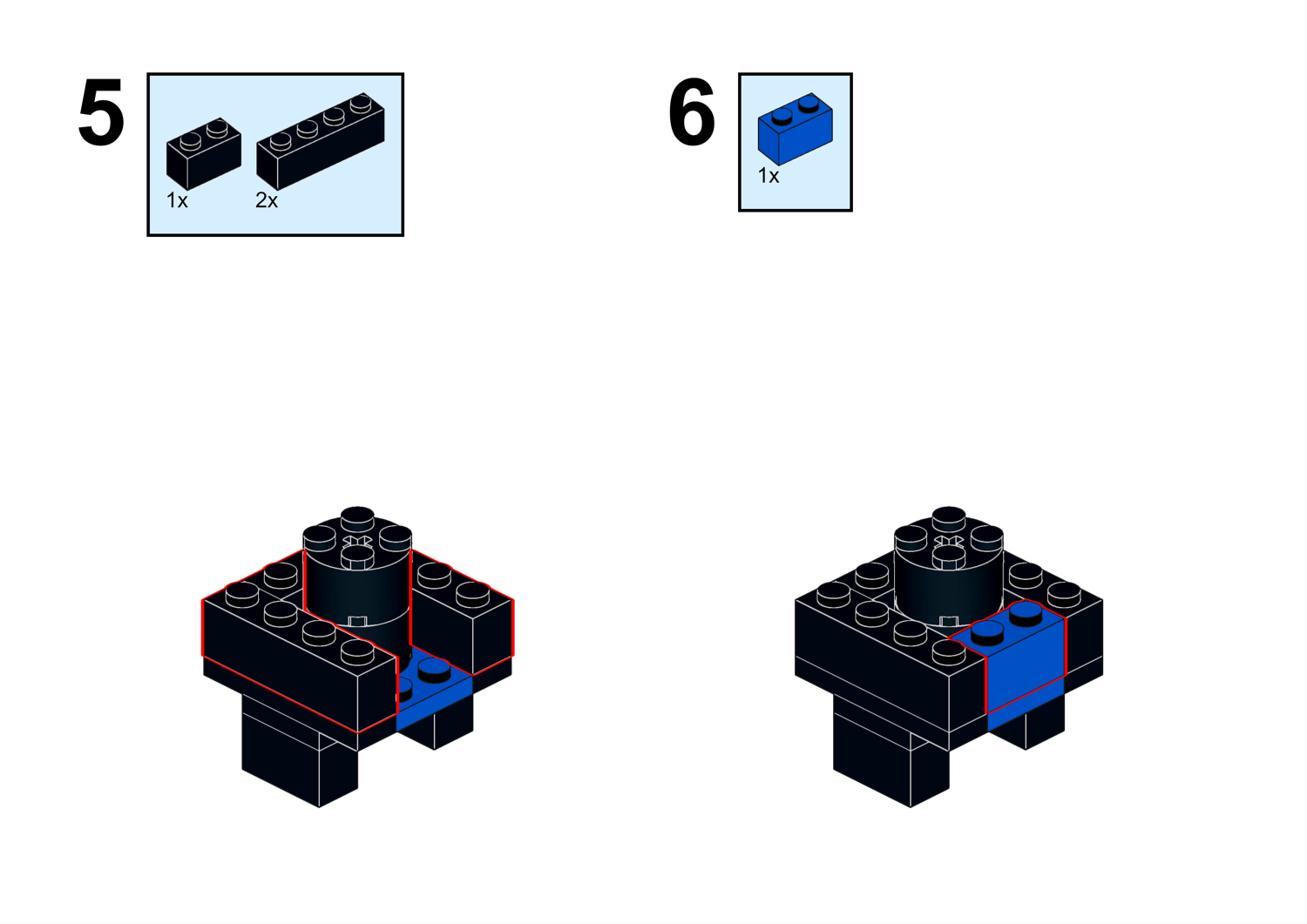 5

1x

2x

6

1x