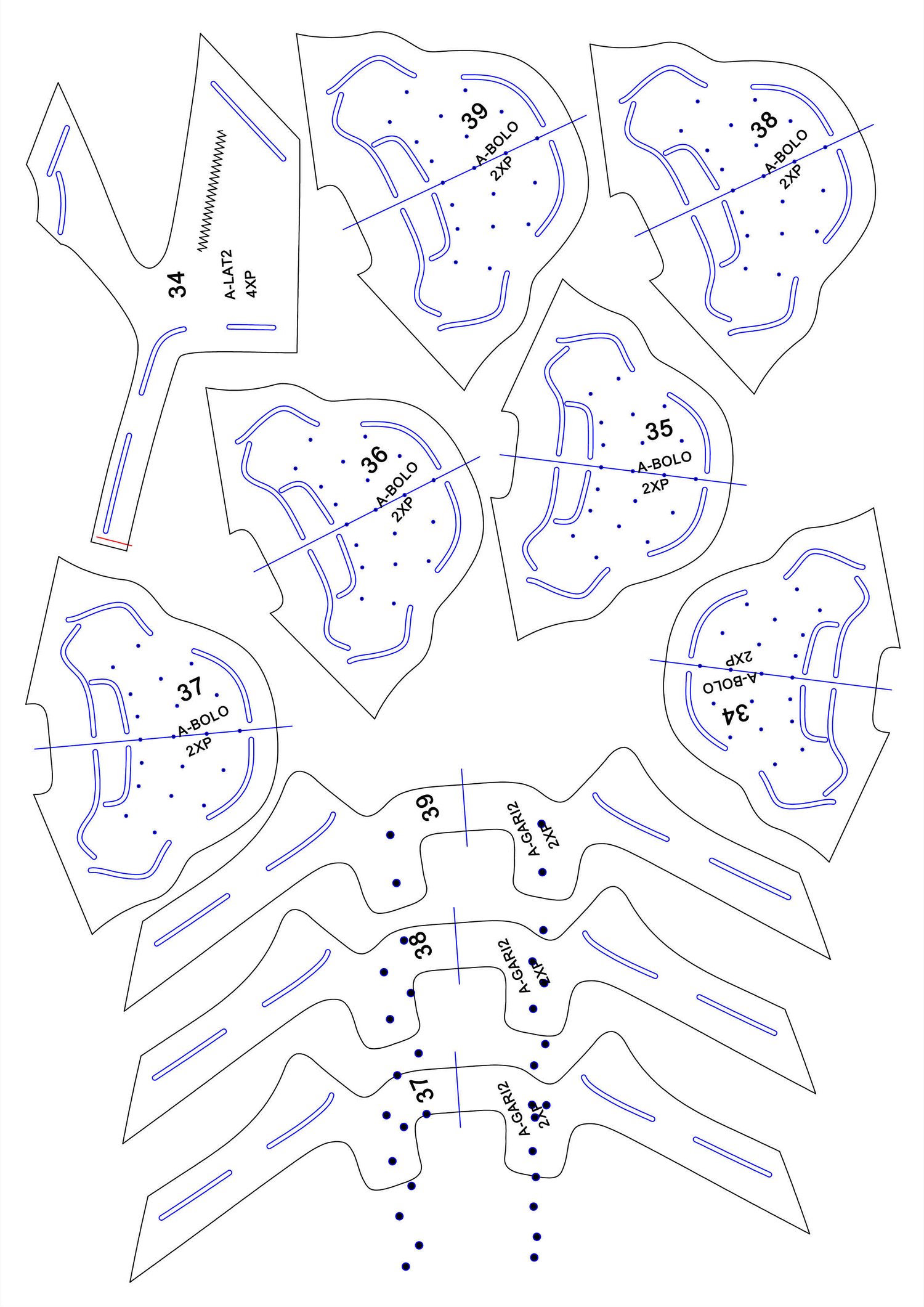 34
A-LAT2
4XP

39
A-BOLO
2XP

38
A-BOLO
2XP

36
A-BOLO
2XP

35
A-BOLO
2XP

37
A-BOLO
2XP

34
A-BOLO
2XP

39
A-GARI2
2XP

38
A-GARI2
2XP

37
A-GARI2
2XP