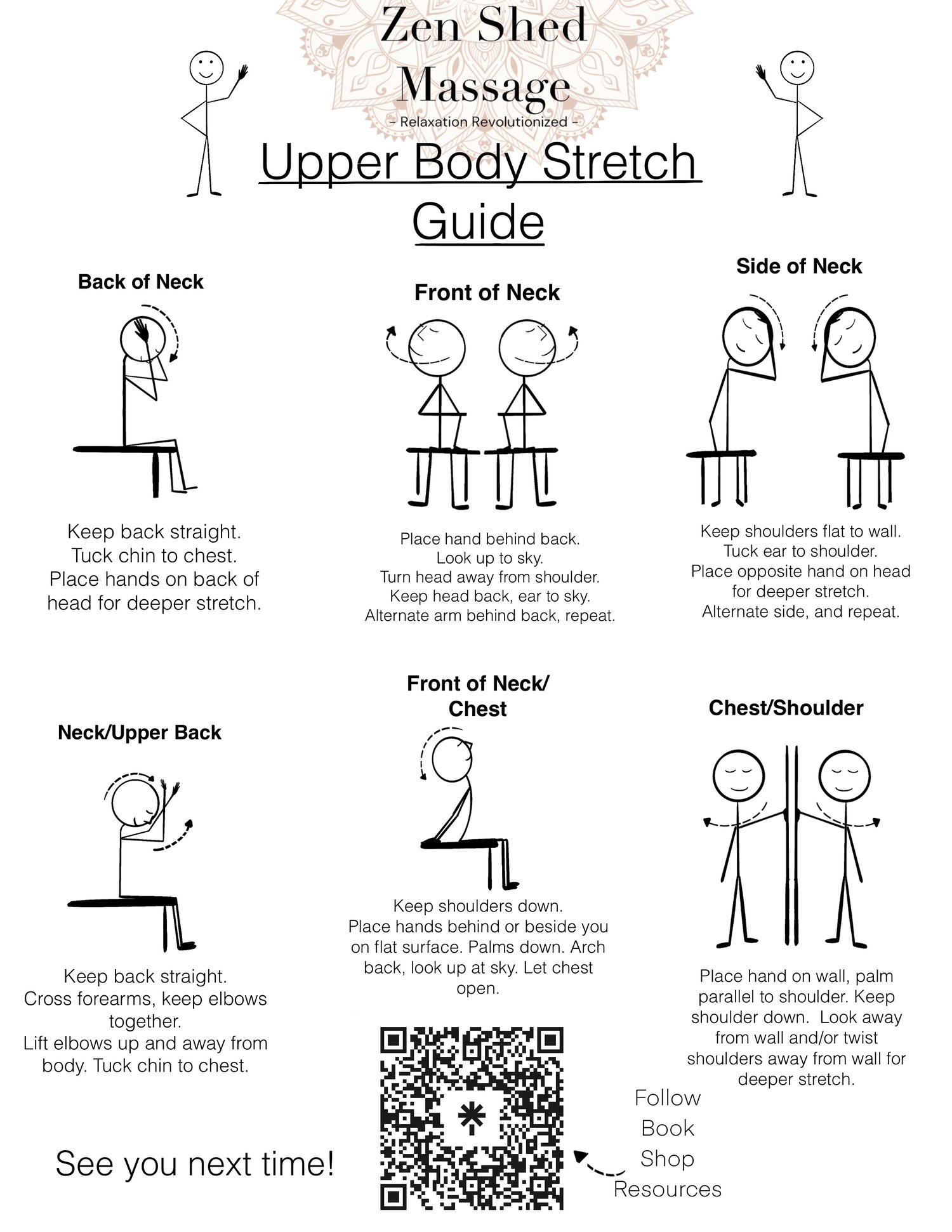 Zen Shed Massage
- Relaxation Revolutionized -

Upper Body Stretch Guide

Back of Neck

Keep back straight.
Tuck chin to chest.
Place hands on back of head for deeper stretch.

Front of Neck

Place hand behind back.
Look up to sky.
Turn head away from shoulder.
Keep head back, ear to sky.
Alternate arm behind back, repeat.

Side of Neck

Keep shoulders flat to wall.
Tuck ear to shoulder.
Place opposite hand on head for deeper stretch.
Alternate side, and repeat.

Neck/Upper Back

Keep back straight.
Cross forearms, keep elbows together.
Lift elbows up and away from body. Tuck chin to chest.

Front of Neck/ Chest

Keep shoulders down.
Place hands behind or beside you on flat surface. Palms down. Arch back, look up at sky. Let chest open.

Chest/Shoulder

Place hand on wall, palm parallel to shoulder. Keep shoulder down. Look away from wall and/or twist shoulders away from wall for deeper stretch.

See you next time!

Follow
Book
Shop
Resources