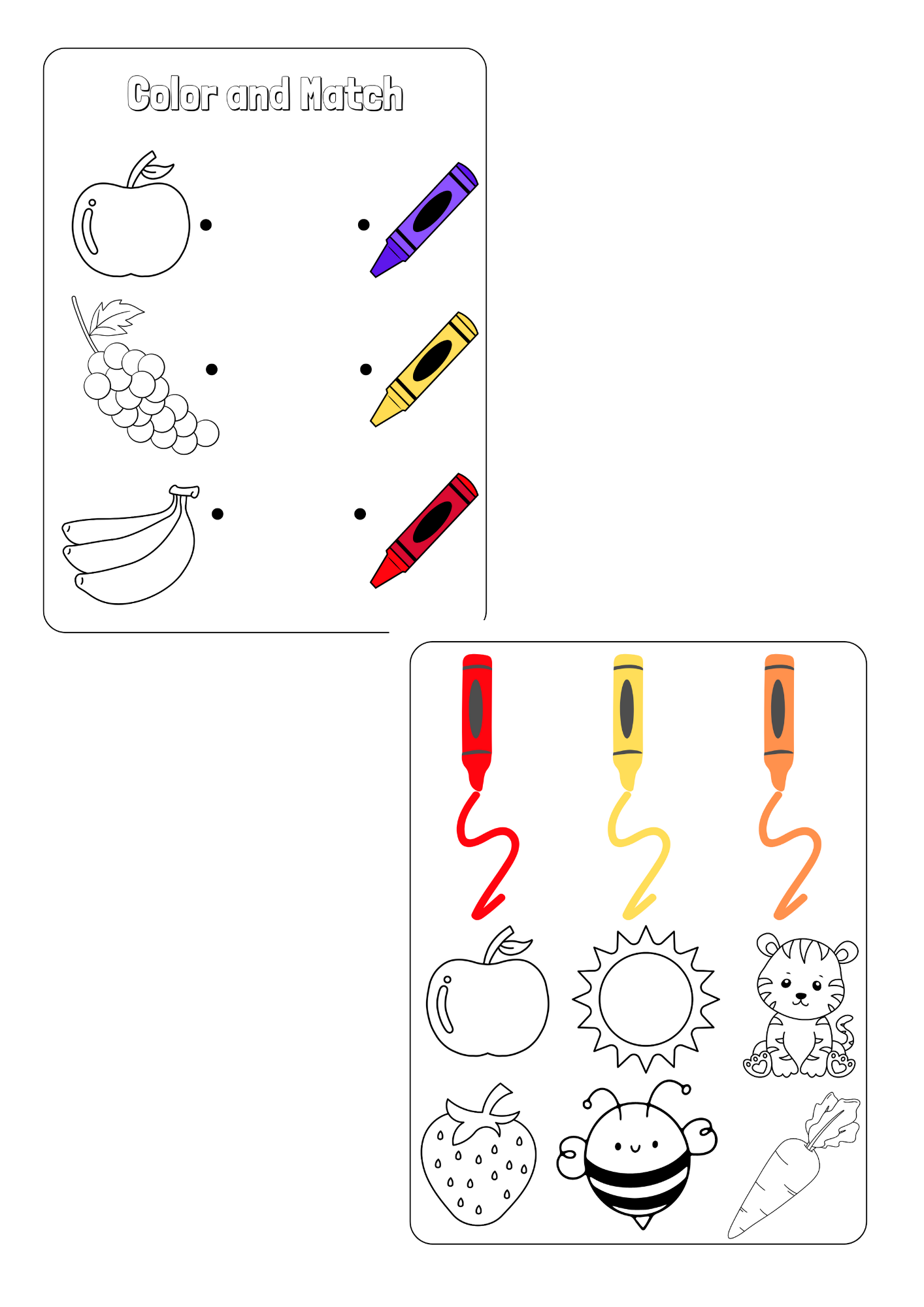 Color and Match