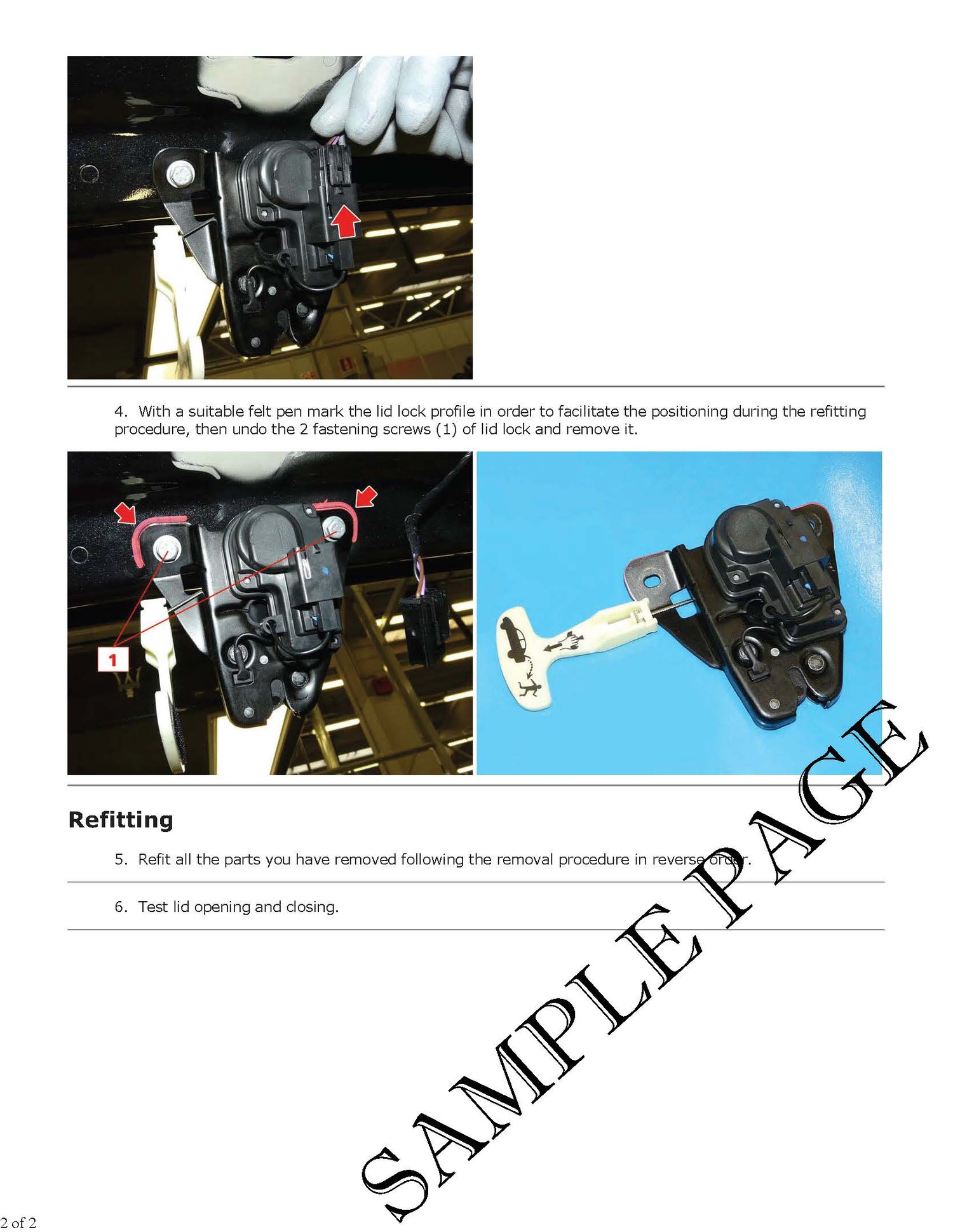 4. With a suitable felt pen mark the lid lock profile in order to facilitate the positioning during the refitting procedure, then undo the 2 fastening screws (1) of lid lock and remove it.

1

Refitting

5. Refit all the parts you have removed following the removal procedure in reverse order.

6. Test lid opening and closing.

SAMPLE PAGE

2 of 2