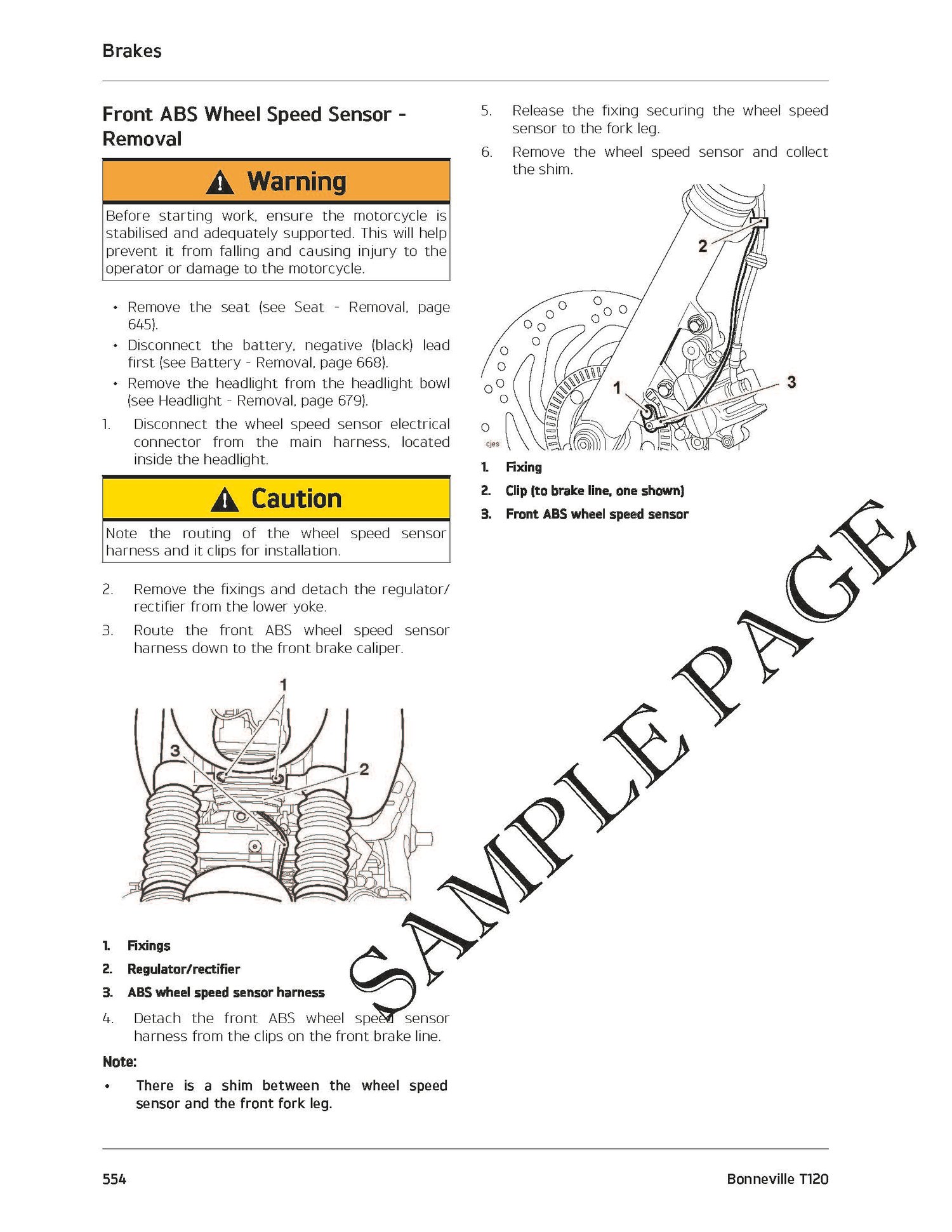 Brakes

Front ABS Wheel Speed Sensor - Removal

Warning

Before starting work, ensure the motorcycle is stabilised and adequately supported. This will help prevent it from falling and causing injury to the operator or damage to the motorcycle.

• Remove the seat (see Seat - Removal, page 645).
• Disconnect the battery, negative (black) lead first (see Battery - Removal, page 668).
• Remove the headlight from the headlight bowl (see Headlight - Removal, page 679).

1. Disconnect the wheel speed sensor electrical connector from the main harness, located inside the headlight.

Caution

Note the routing of the wheel speed sensor harness and it clips for installation.

2. Remove the fixings and detach the regulator/rectifier from the lower yoke.
3. Route the front ABS wheel speed sensor harness down to the front brake caliper.

1
3
2

1. Fixings
2. Regulator/rectifier
3. ABS wheel speed sensor harness

4. Detach the front ABS wheel speed sensor harness from the clips on the front brake line.

Note:

• There is a shim between the wheel speed sensor and the front fork leg.

5. Release the fixing securing the wheel speed sensor to the fork leg.
6. Remove the wheel speed sensor and collect the shim.

2
1
3
cjes

1. Fixing
2. Clip (to brake line, one shown)
3. Front ABS wheel speed sensor

SAMPLE PAGE

554

Bonneville T120