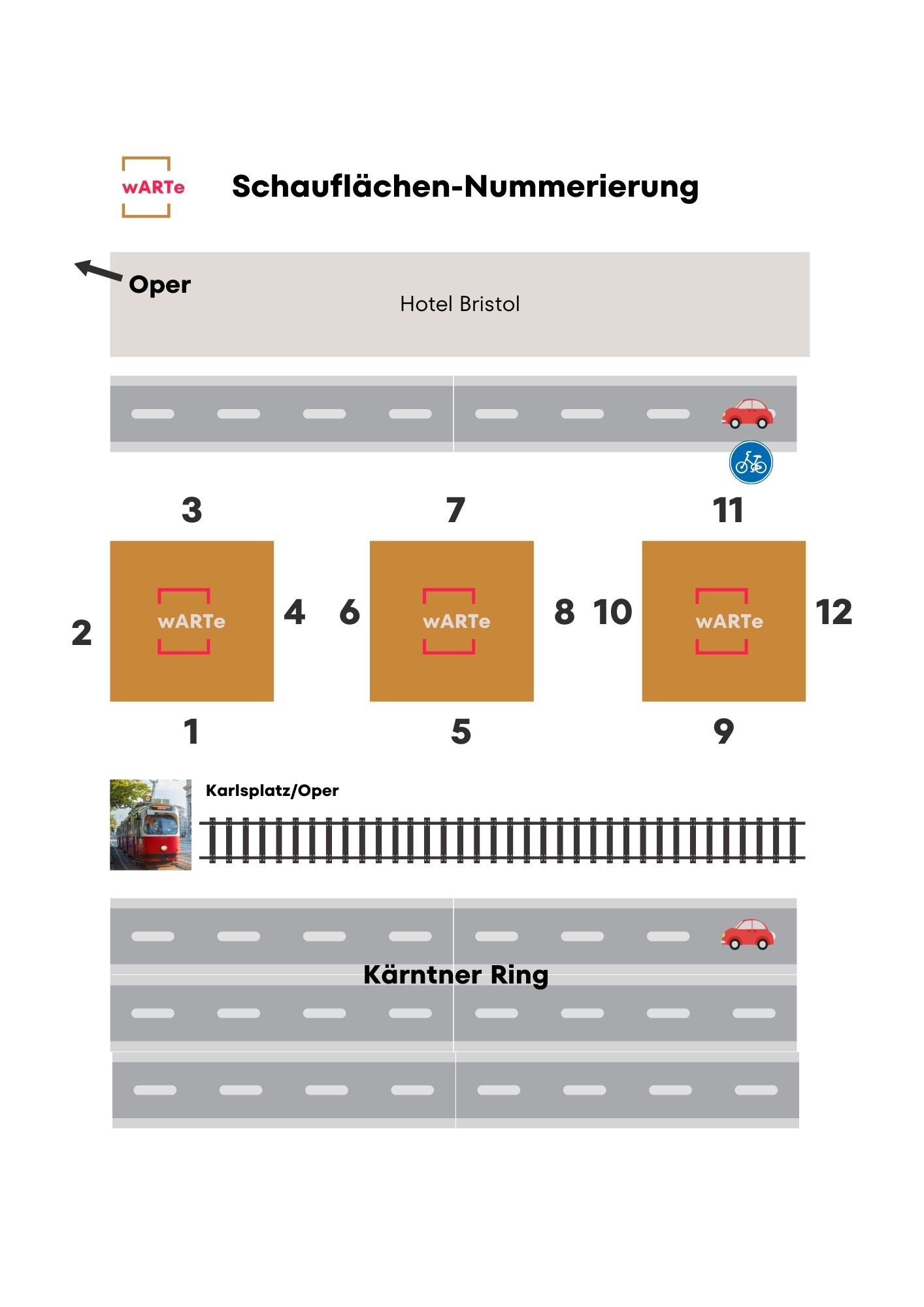 wARTe

Schauflächen-Nummerierung

Oper

Hotel Bristol

3

7

11

2

wARTe

4

6

wARTe

8

10

wARTe

12

1

5

9

Karlsplatz/Oper

Kärntner Ring