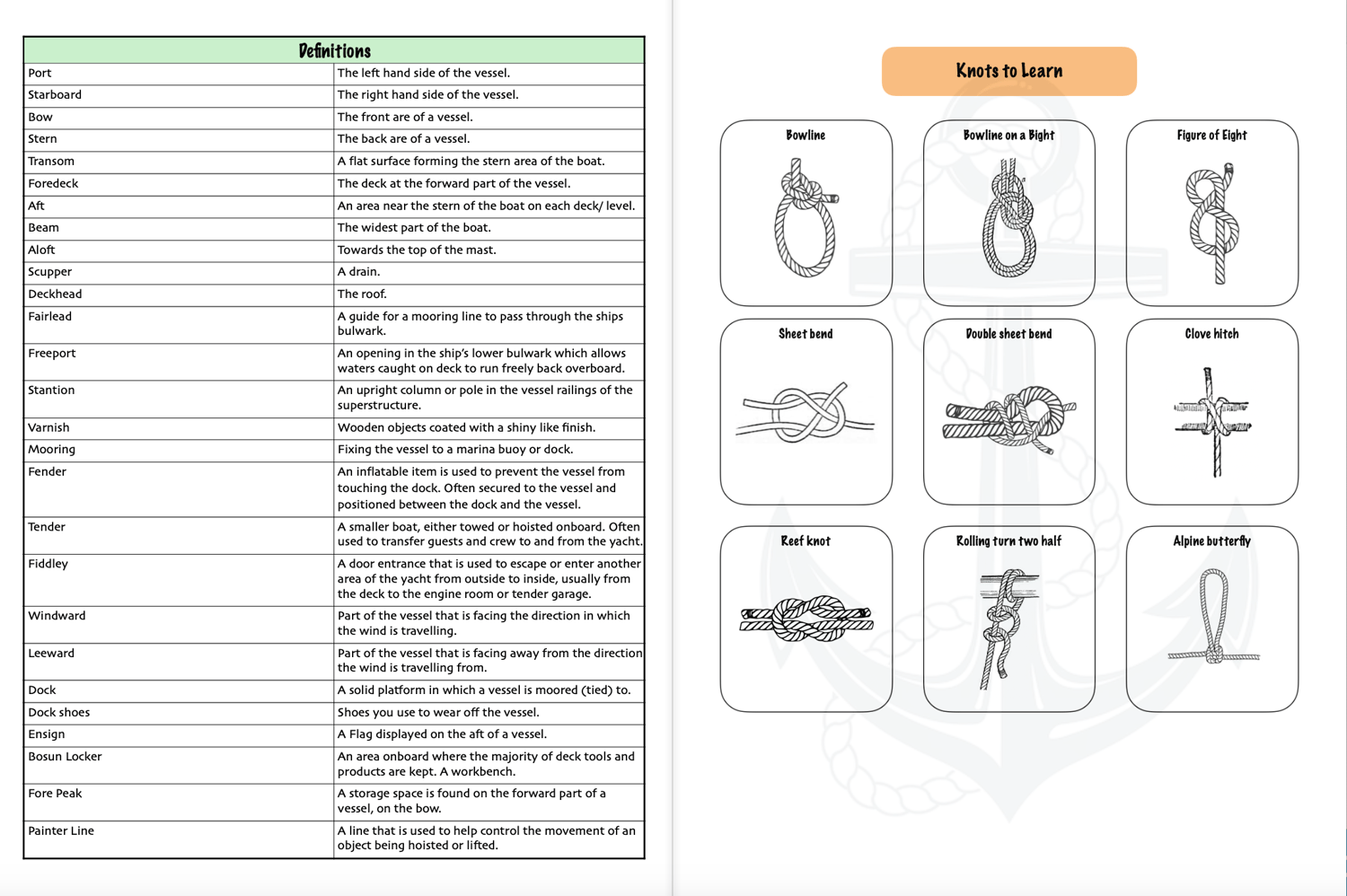 | Definitions | |
|---|---|
| Port | The left hand side of the vessel. |
| Starboard | The right hand side of the vessel. |
| Bow | The front are of a vessel. |
| Stern | The back are of a vessel. |
| Transom | A flat surface forming the stern area of the boat. |
| Foredeck | The deck at the forward part of the vessel. |
| Aft | An area near the stern of the boat on each deck/ level. |
| Beam | The widest part of the boat. |
| Aloft | Towards the top of the mast. |
| Scupper | A drain. |
| Deckhead | The roof. |
| Fairlead | A guide for a mooring line to pass through the ships bulwark. |
| Freeport | An opening in the ship's lower bulwark which allows waters caught on deck to run freely back overboard. |
| Stantion | An upright column or pole in the vessel railings of the superstructure. |
| Varnish | Wooden objects coated with a shiny like finish. |
| Mooring | Fixing the vessel to a marina buoy or dock. |
| Fender | An inflatable item is used to prevent the vessel from touching the dock. Often secured to the vessel and positioned between the dock and the vessel. |
| Tender | A smaller boat, either towed or hoisted onboard. Often used to transfer guests and crew to and from the yacht. |
| Fiddley | A door entrance that is used to escape or enter another area of the yacht from outside to inside, usually from the deck to the engine room or tender garage. |
| Windward | Part of the vessel that is facing the direction in which the wind is travelling. |
| Leeward | Part of the vessel that is facing away from the direction the wind is travelling from. |
| Dock | A solid platform in which a vessel is moored (tied) to. |
| Dock shoes | Shoes you use to wear off the vessel. |
| Ensign | A Flag displayed on the aft of a vessel. |
| Bosun Locker | An area onboard where the majority of deck tools and products are kept. A workbench. |
| Fore Peak | A storage space is found on the forward part of a vessel, on the bow. |
| Painter Line | A line that is used to help control the movement of an object being hoisted or lifted. |

Knots to Learn

Bowline

Bowline on a Bight

Figure of Eight

Sheet bend

Double sheet bend

Clove hitch

Reef knot

Rolling turn two half

Alpine butterfly