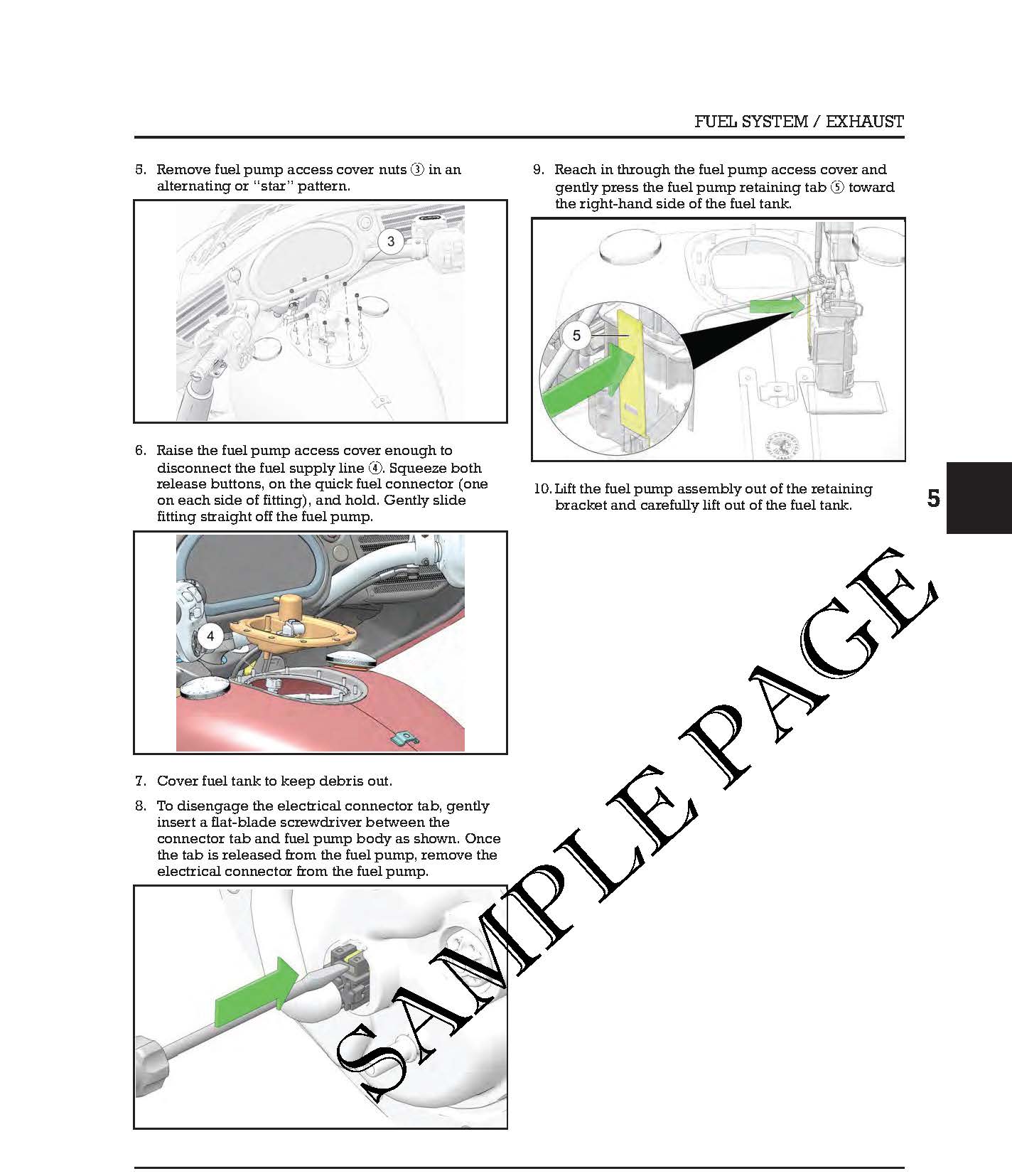 FUEL SYSTEM / EXHAUST

5. Remove fuel pump access cover nuts ③ in an alternating or "star" pattern.

3

6. Raise the fuel pump access cover enough to disconnect the fuel supply line ④. Squeeze both release buttons, on the quick fuel connector (one on each side of fitting), and hold. Gently slide fitting straight off the fuel pump.

4

7. Cover fuel tank to keep debris out.

8. To disengage the electrical connector tab, gently insert a flat-blade screwdriver between the connector tab and fuel pump body as shown. Once the tab is released from the fuel pump, remove the electrical connector from the fuel pump.

9. Reach in through the fuel pump access cover and gently press the fuel pump retaining tab ⑤ toward the right-hand side of the fuel tank.

5

10. Lift the fuel pump assembly out of the retaining bracket and carefully lift out of the fuel tank.

5

SAMPLE PAGE