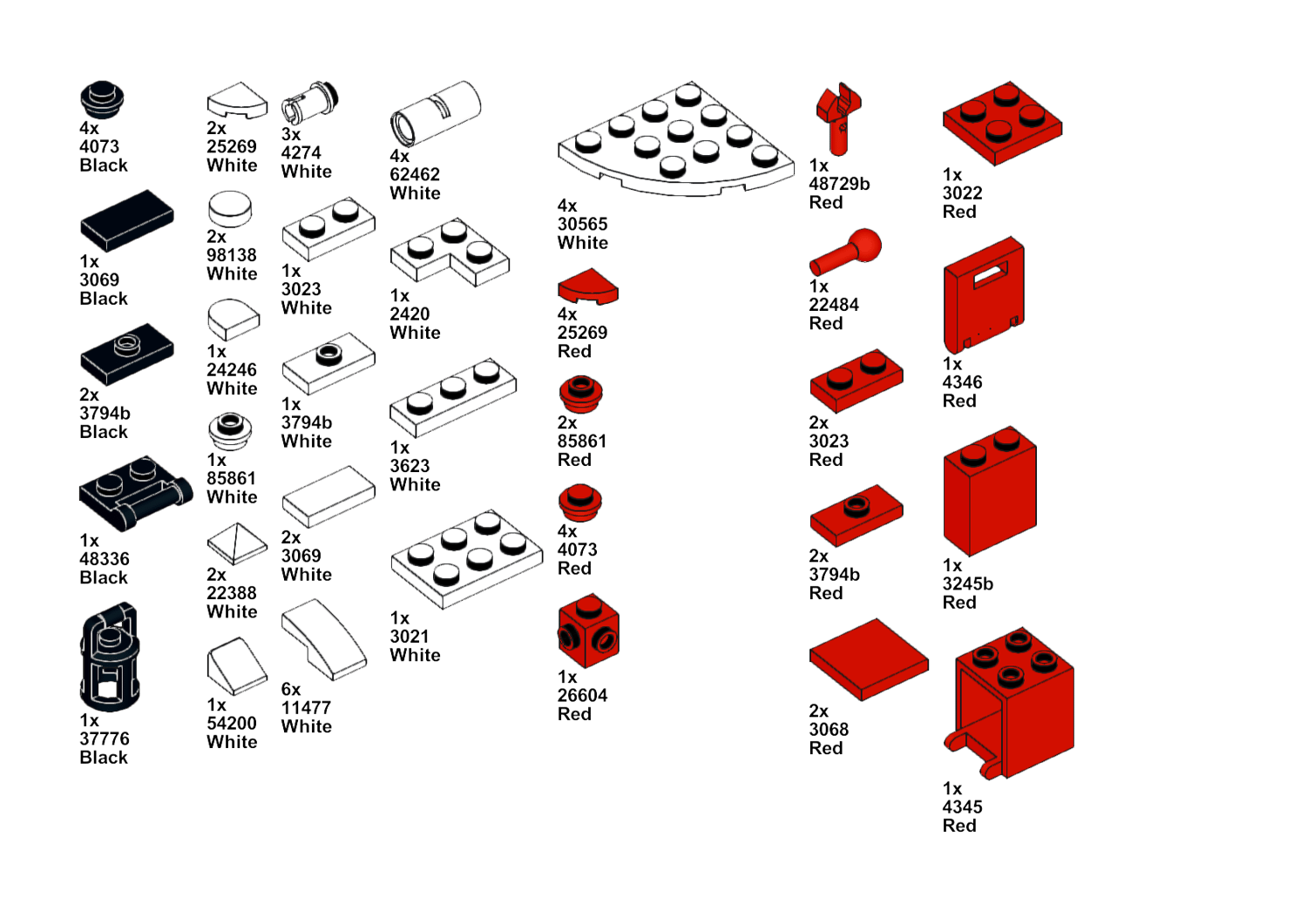 4x
4073
Black

1x
3069
Black

2x
3794b
Black

1x
48336
Black

1x
37776
Black

2x
25269
White

2x
98138
White

1x
24246
White

1x
85861
White

2x
22388
White

1x
54200
White

3x
4274
White

1x
3023
White

1x
3794b
White

2x
3069
White

6x
11477
White

4x
62462
White

1x
2420
White

1x
3623
White

1x
3021
White

4x
30565
White

4x
25269
Red

2x
85861
Red

4x
4073
Red

1x
26604
Red

1x
48729b
Red

1x
22484
Red

2x
3023
Red

2x
3794b
Red

2x
3068
Red

1x
3022
Red

1x
4346
Red

1x
3245b
Red

1x
4345
Red