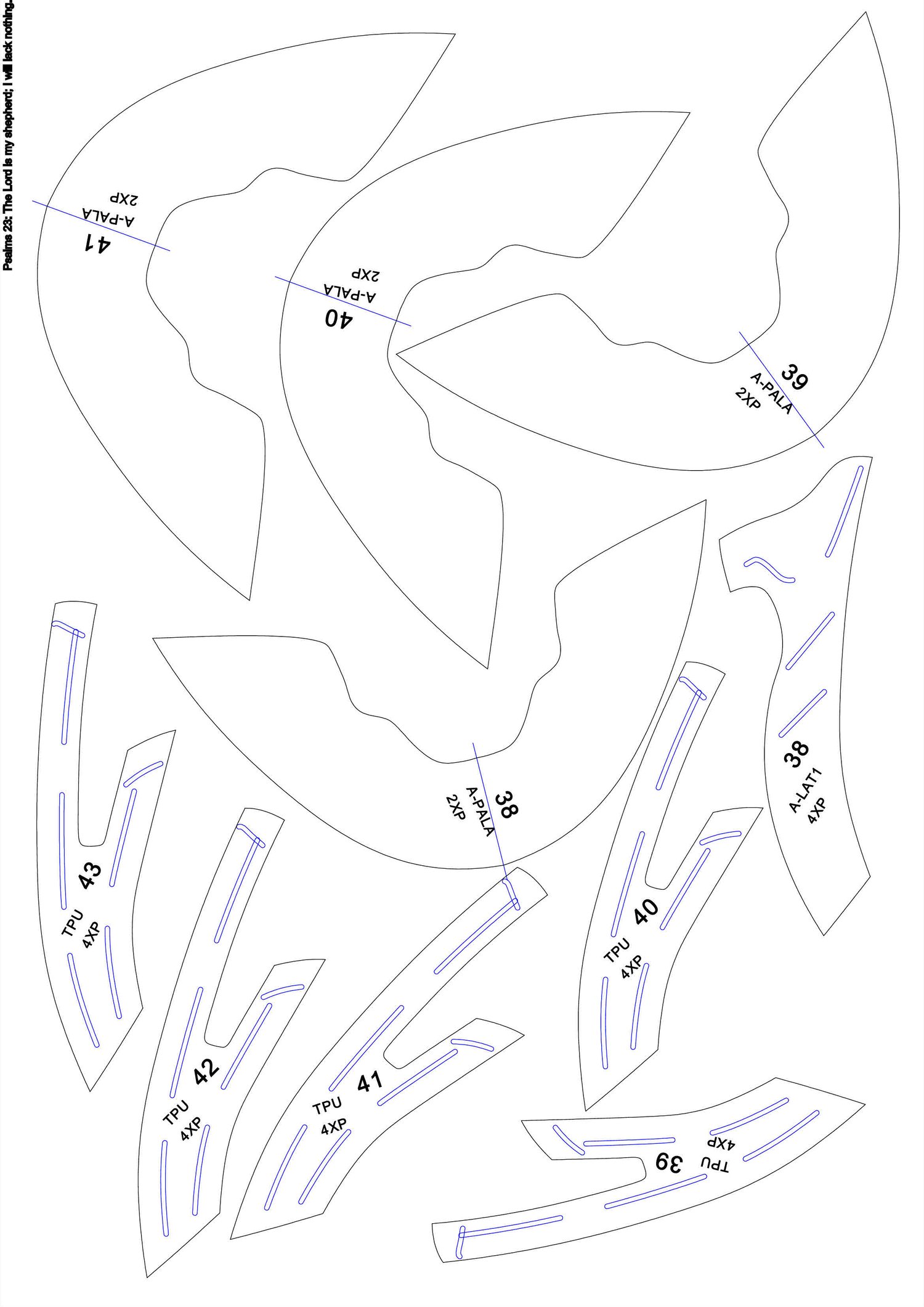 Psalms 23: The Lord is my shepherd; I will lack nothing.

41
A-PALA
2XP

40
A-PALA
2XP

39
A-PALA
2XP

38
A-PALA
2XP

38
A-LAT1
4XP

43
TPU
4XP

42
TPU
4XP

41
TPU
4XP

40
TPU
4XP

39
TPU
4XP