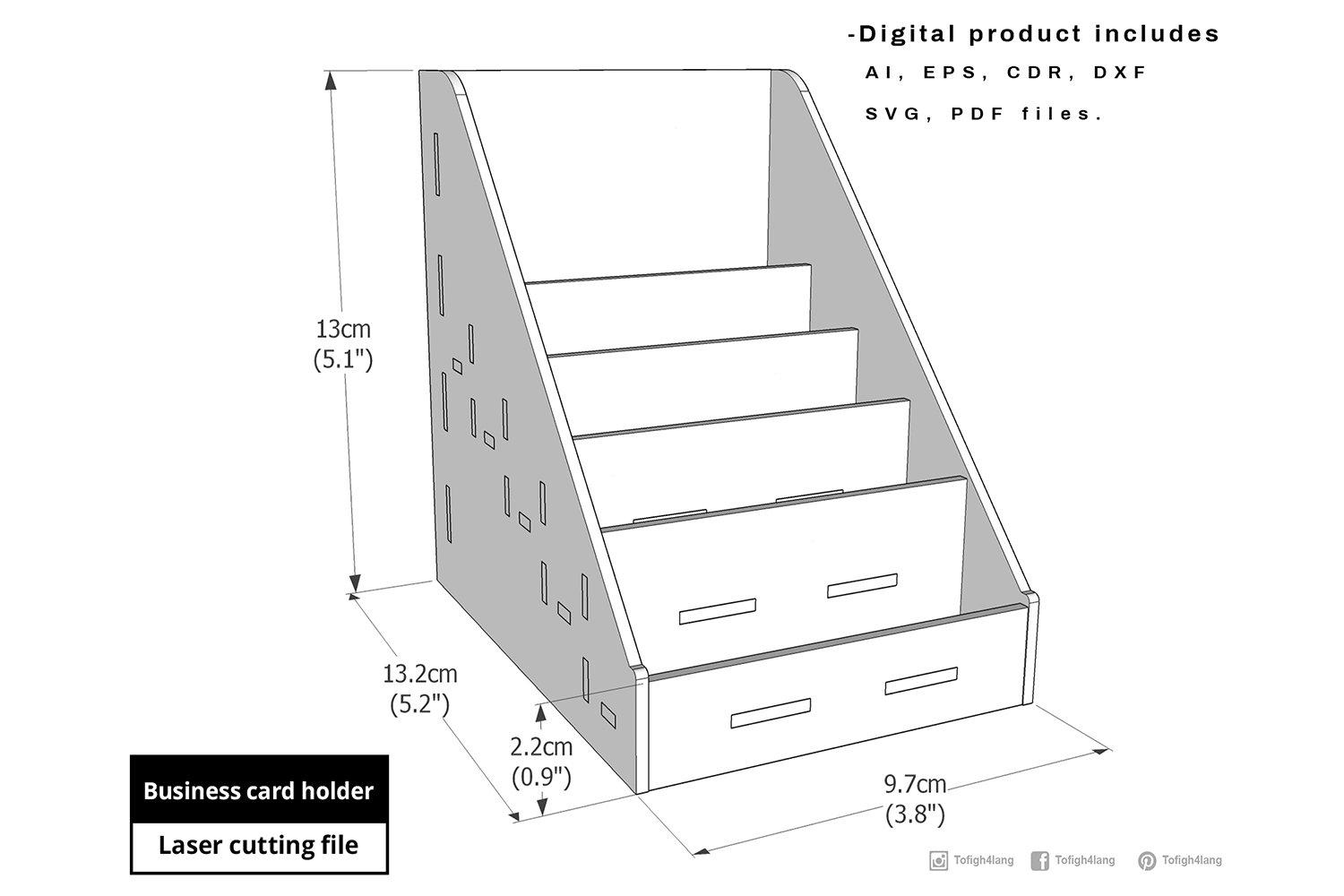 -Digital product includes
AI, EPS, CDR, DXF
SVG, PDF files.

13cm
(5.1")

13.2cm
(5.2")

2.2cm
(0.9")

9.7cm
(3.8")

Business card holder

Laser cutting file

Tofigh4lang Tofigh4lang Tofigh4lang