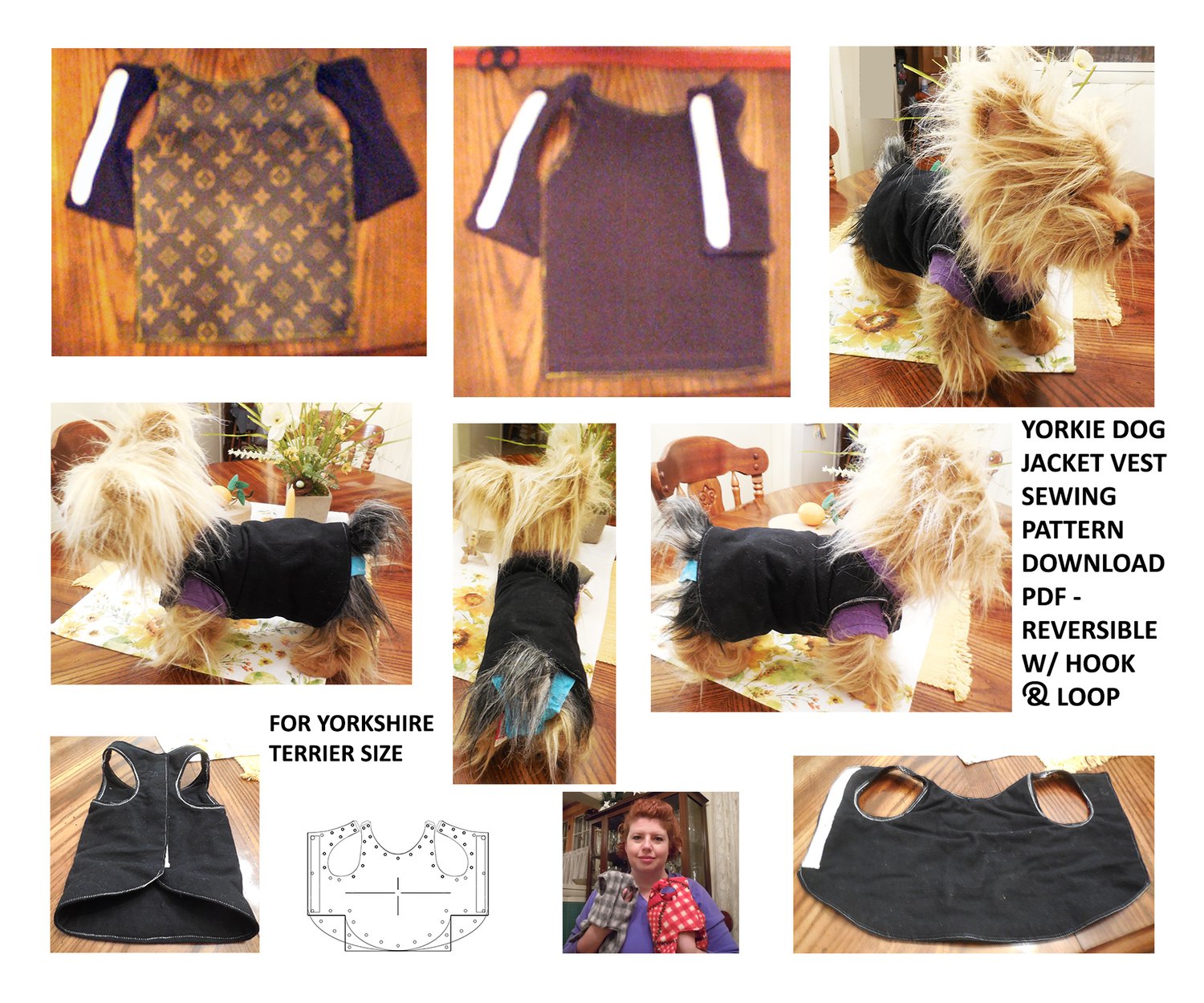 YORKIE DOG JACKET VEST SEWING PATTERN DOWNLOAD PDF - REVERSIBLE W/ HOOK & LOOP

FOR YORKSHIRE TERRIER SIZE