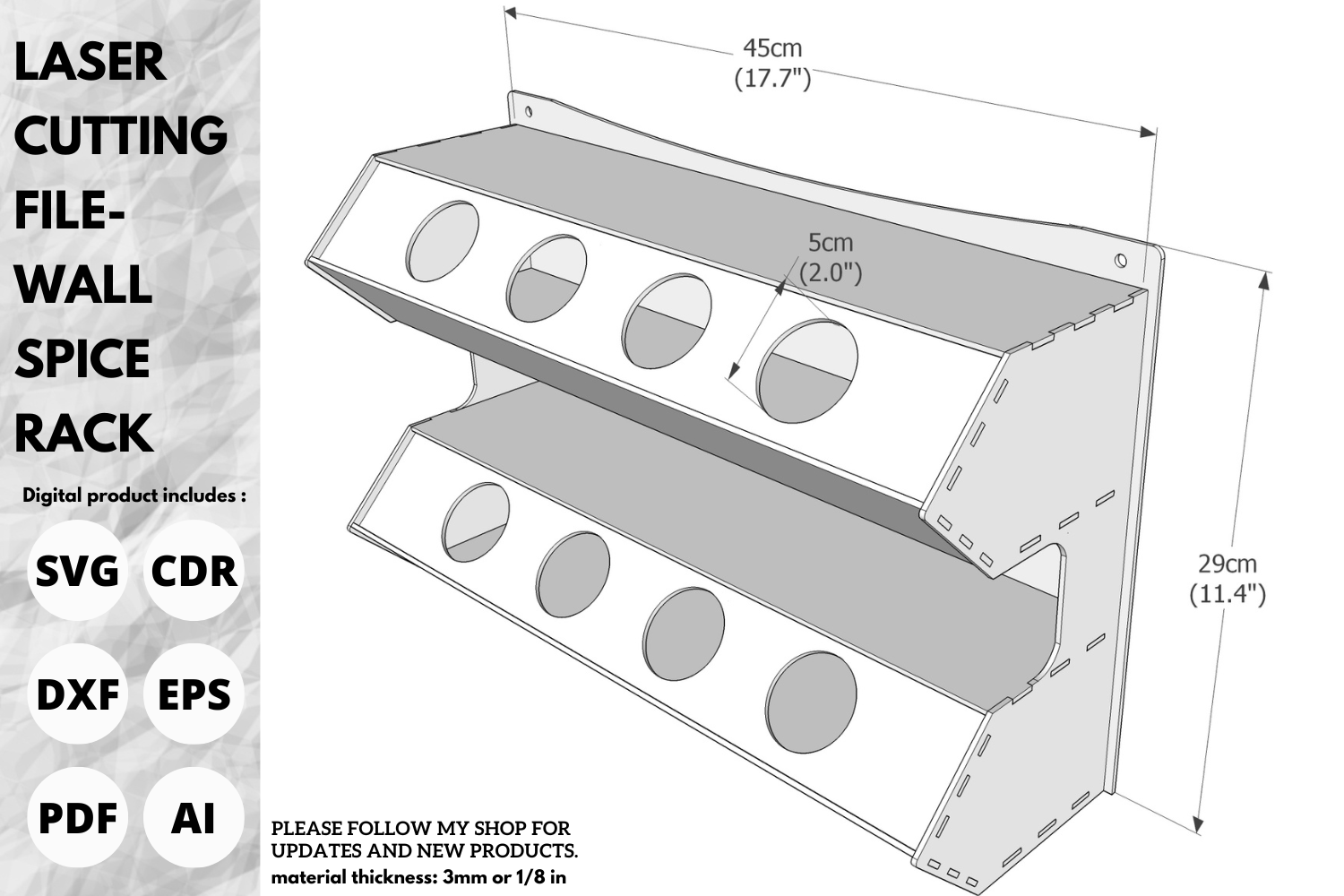 LASER CUTTING FILE- WALL SPICE RACK

Digital product includes :

SVG CDR

DXF EPS

PDF AI

45cm
(17.7")

5cm
(2.0")

29cm
(11.4")

PLEASE FOLLOW MY SHOP FOR UPDATES AND NEW PRODUCTS.
material thickness: 3mm or 1/8 in