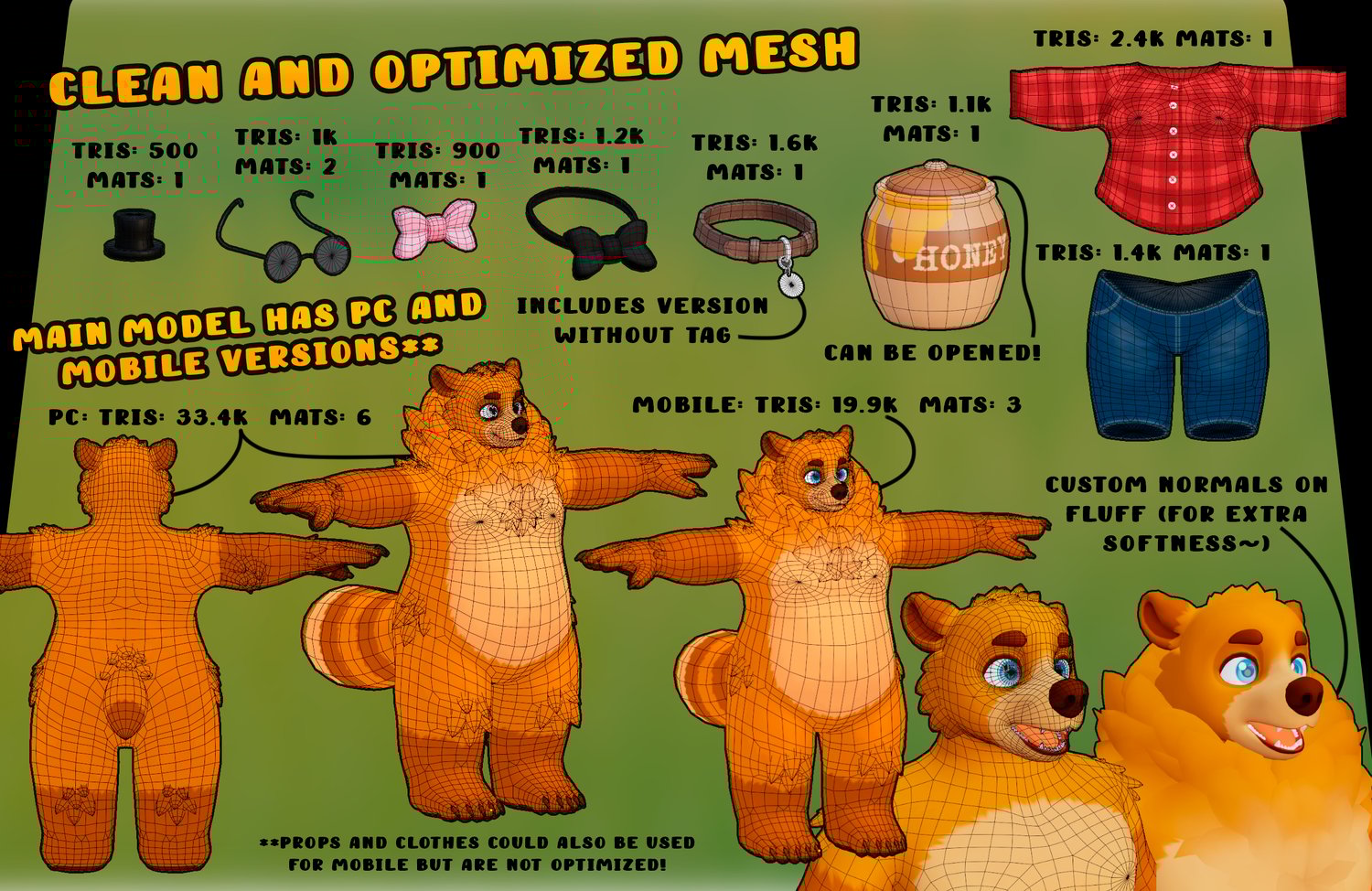 CLEAN AND OPTIMIZED MESH

TRIS: 500
MATS: 1

TRIS: 1K
MATS: 2

TRIS: 900
MATS: 1

TRIS: 1.2K
MATS: 1

TRIS: 1.6K
MATS: 1

TRIS: 1.1K
MATS: 1

TRIS: 2.4K MATS: 1

HONEY

TRIS: 1.4K MATS: 1

INCLUDES VERSION WITHOUT TAG

CAN BE OPENED!

MAIN MODEL HAS PC AND MOBILE VERSIONS**

PC: TRIS: 33.4K MATS: 6

MOBILE: TRIS: 19.9K MATS: 3

CUSTOM NORMALS ON FLUFF (FOR EXTRA SOFTNESS~)

**PROPS AND CLOTHES COULD ALSO BE USED FOR MOBILE BUT ARE NOT OPTIMIZED!