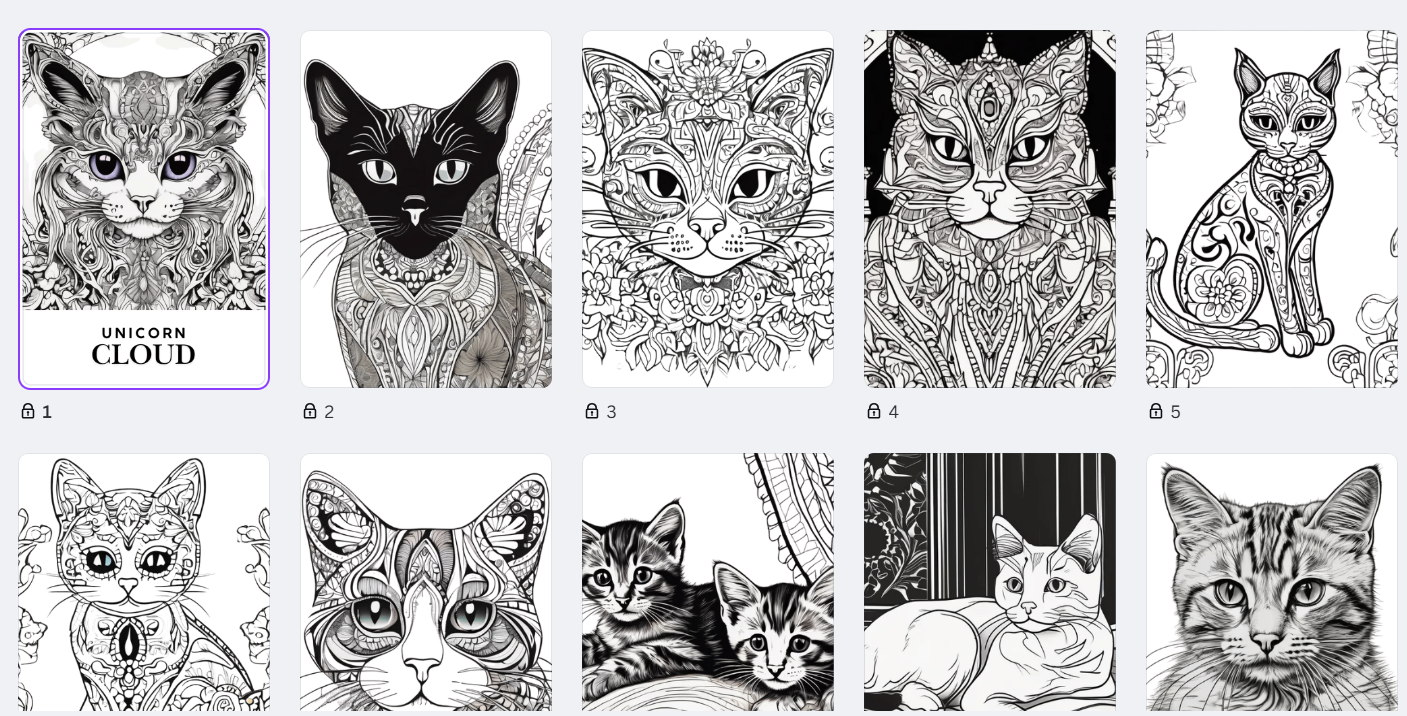 UNICORN
CLOUD

1

2

3

4

5