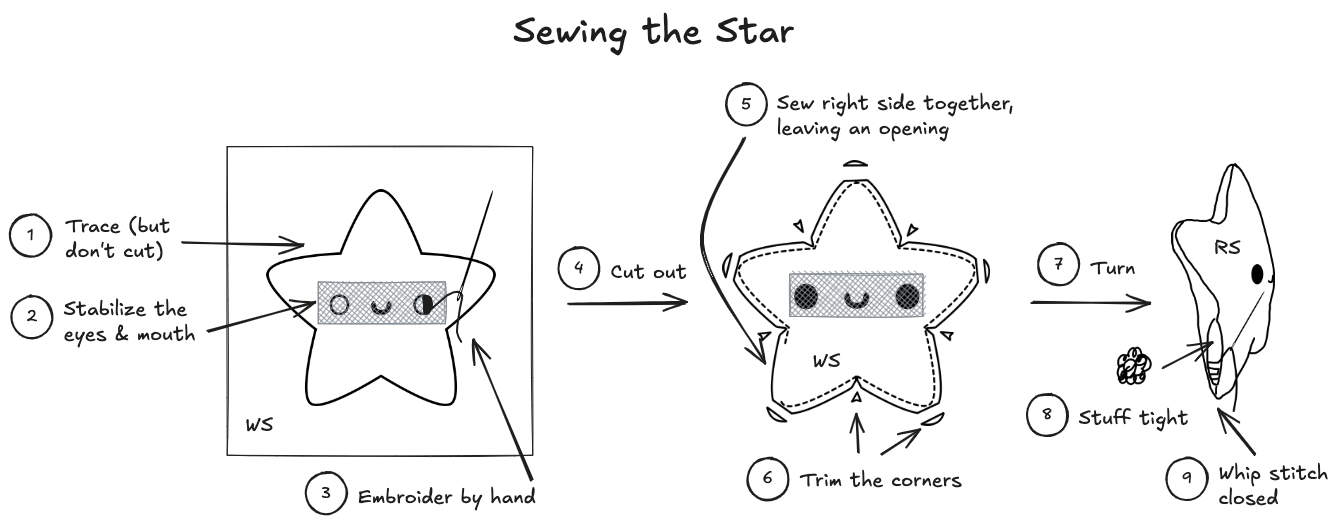 Sewing the Star

1 Trace (but don't cut)

2 Stabilize the eyes & mouth

WS

3 Embroider by hand

4 Cut out

5 Sew right side together, leaving an opening

WS

6 Trim the corners

7 Turn

RS

8 Stuff tight

9 Whip stitch closed