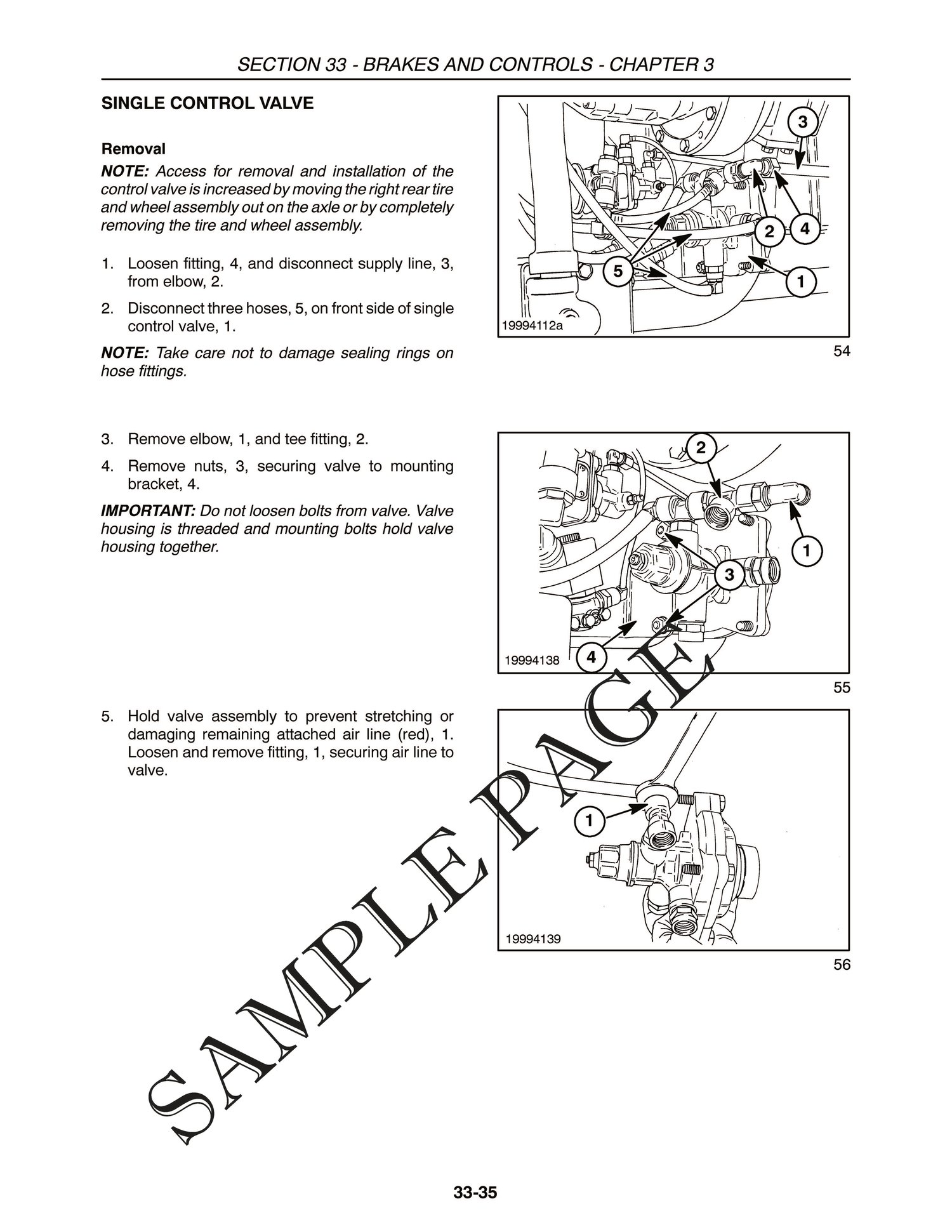 SECTION 33 - BRAKES AND CONTROLS - CHAPTER 3

SINGLE CONTROL VALVE

Removal

NOTE: Access for removal and installation of the control valve is increased by moving the right rear tire and wheel assembly out on the axle or by completely removing the tire and wheel assembly.

1. Loosen fitting, 4, and disconnect supply line, 3, from elbow, 2.

2. Disconnect three hoses, 5, on front side of single control valve, 1.

NOTE: Take care not to damage sealing rings on hose fittings.

3
2
4
5
1
19994112a

54

3. Remove elbow, 1, and tee fitting, 2.

4. Remove nuts, 3, securing valve to mounting bracket, 4.

IMPORTANT: Do not loosen bolts from valve. Valve housing is threaded and mounting bolts hold valve housing together.

2
1
3
4
19994138

55

5. Hold valve assembly to prevent stretching or damaging remaining attached air line (red), 1. Loosen and remove fitting, 1, securing air line to valve.

1
19994139

56

SAMPLE PAGE

33-35