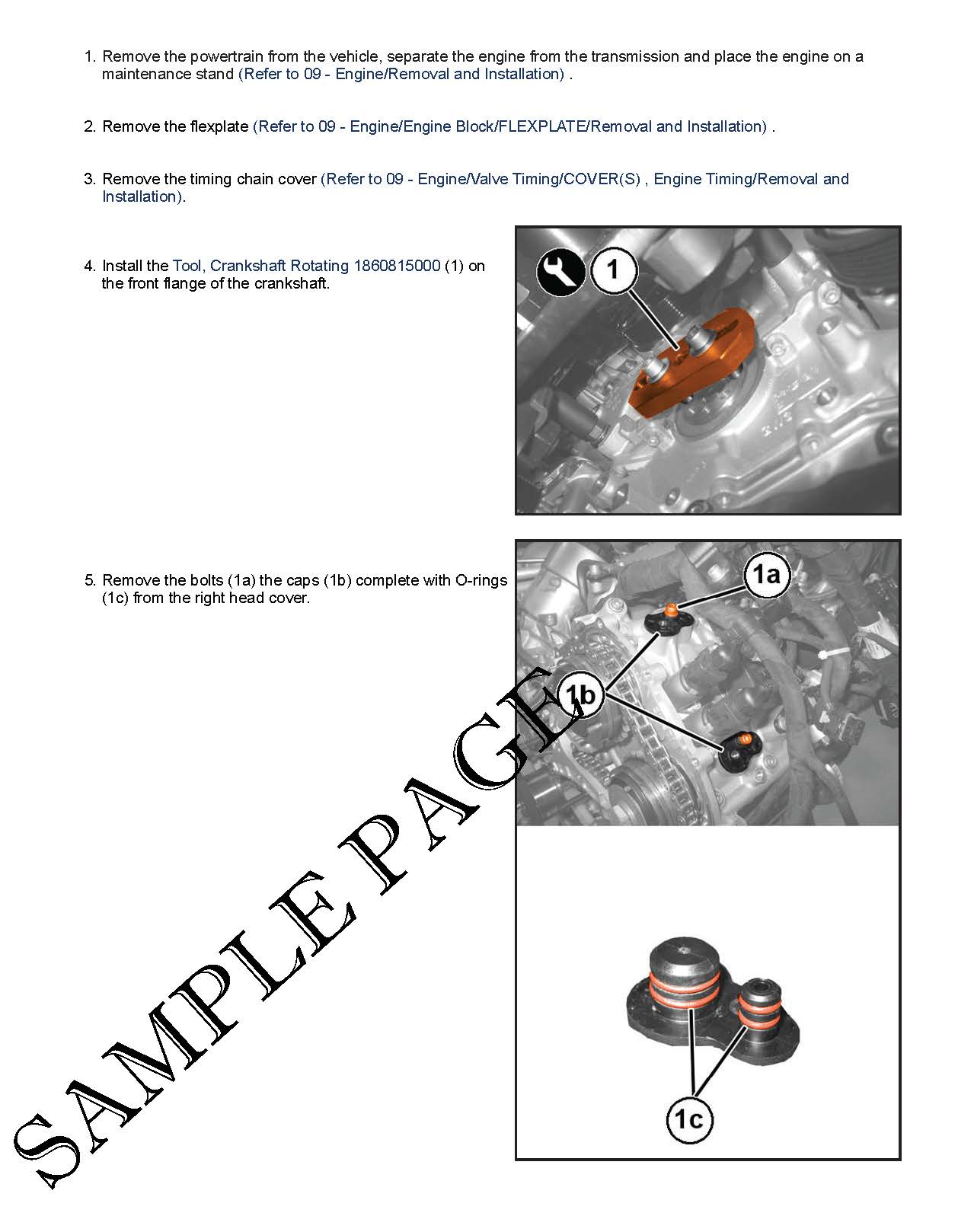 1. Remove the powertrain from the vehicle, separate the engine from the transmission and place the engine on a maintenance stand (Refer to 09 - Engine/Removal and Installation) .

2. Remove the flexplate (Refer to 09 - Engine/Engine Block/FLEXPLATE/Removal and Installation) .

3. Remove the timing chain cover (Refer to 09 - Engine/Valve Timing/COVER(S) , Engine Timing/Removal and Installation).

4. Install the Tool, Crankshaft Rotating 1860815000 (1) on the front flange of the crankshaft.

1

5. Remove the bolts (1a) the caps (1b) complete with O-rings (1c) from the right head cover.

1a

1b

1c

SAMPLE PAGE