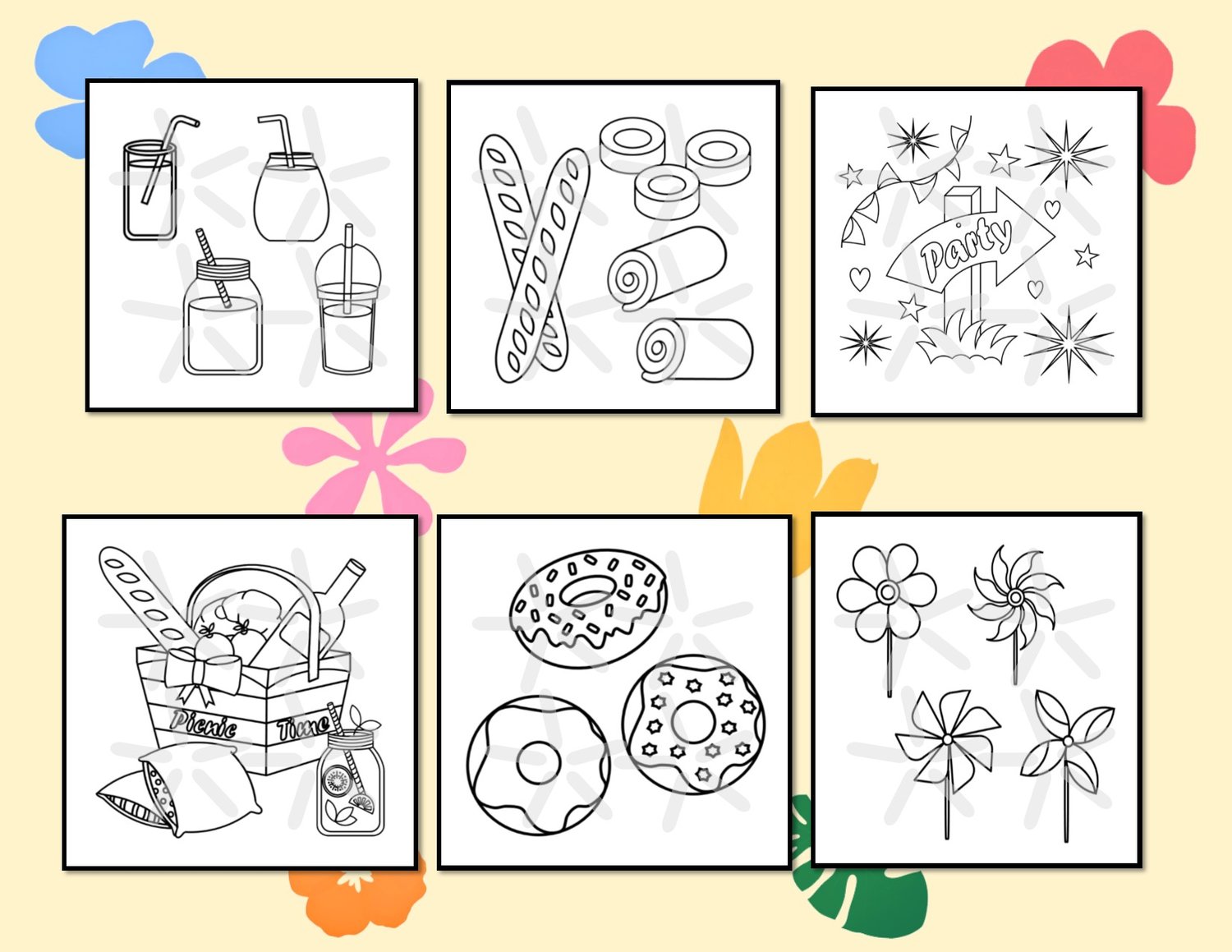 Party

Picnic Time