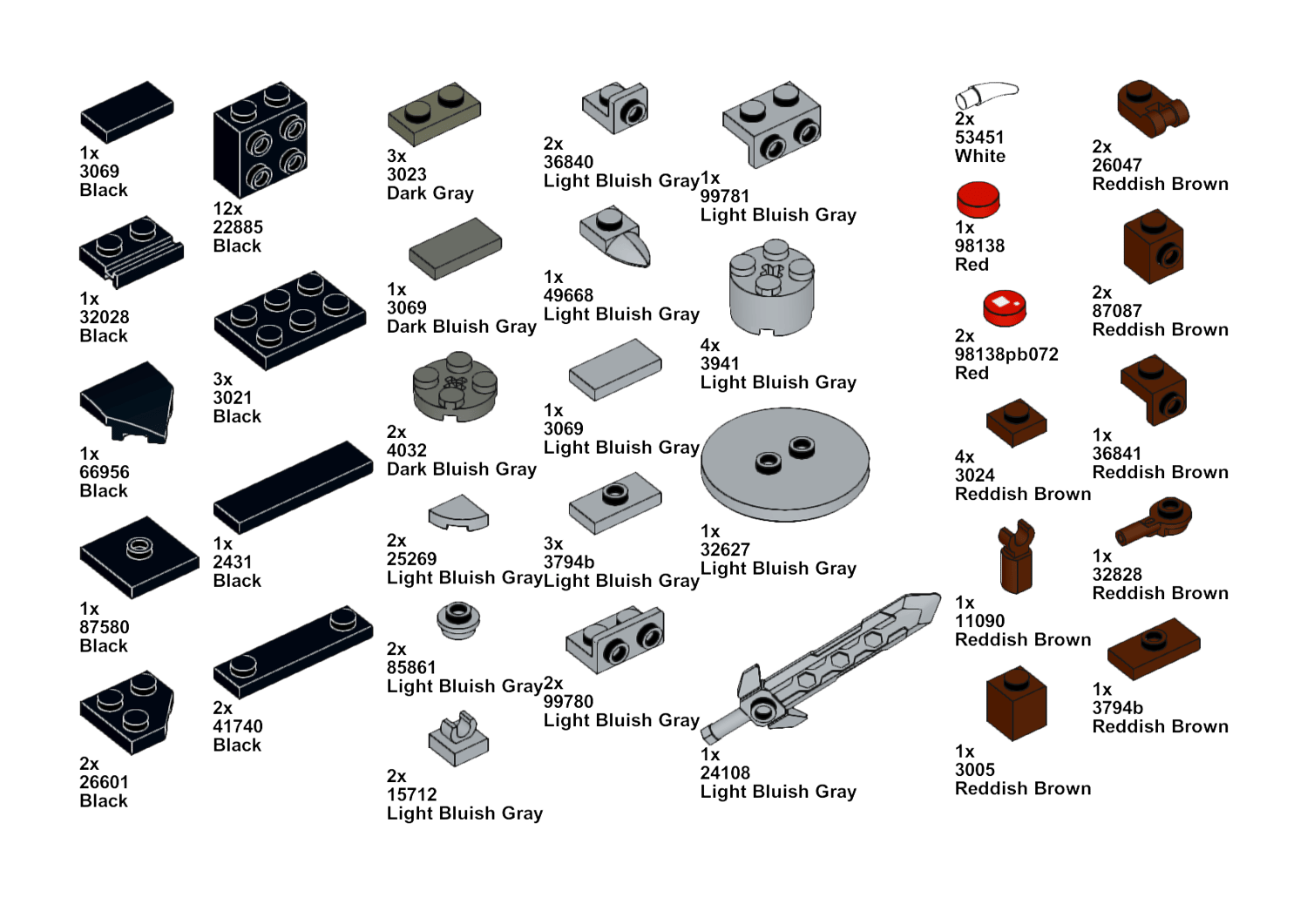 1x
3069
Black

1x
32028
Black

1x
66956
Black

1x
87580
Black

2x
26601
Black

12x
22885
Black

3x
3021
Black

1x
2431
Black

2x
41740
Black

3x
3023
Dark Gray

1x
3069
Dark Bluish Gray

2x
4032
Dark Bluish Gray

2x
25269
Light Bluish Gray

2x
85861
Light Bluish Gray

2x
15712
Light Bluish Gray

2x
36840
Light Bluish Gray

1x
49668
Light Bluish Gray

1x
3069
Light Bluish Gray

3x
3794b
Light Bluish Gray

2x
99780
Light Bluish Gray

1x
99781
Light Bluish Gray

4x
3941
Light Bluish Gray

1x
32627
Light Bluish Gray

1x
24108
Light Bluish Gray

2x
53451
White

1x
98138
Red

2x
98138pb072
Red

4x
3024
Reddish Brown

1x
11090
Reddish Brown

1x
3005
Reddish Brown

2x
26047
Reddish Brown

2x
87087
Reddish Brown

1x
36841
Reddish Brown

1x
32828
Reddish Brown

1x
3794b
Reddish Brown