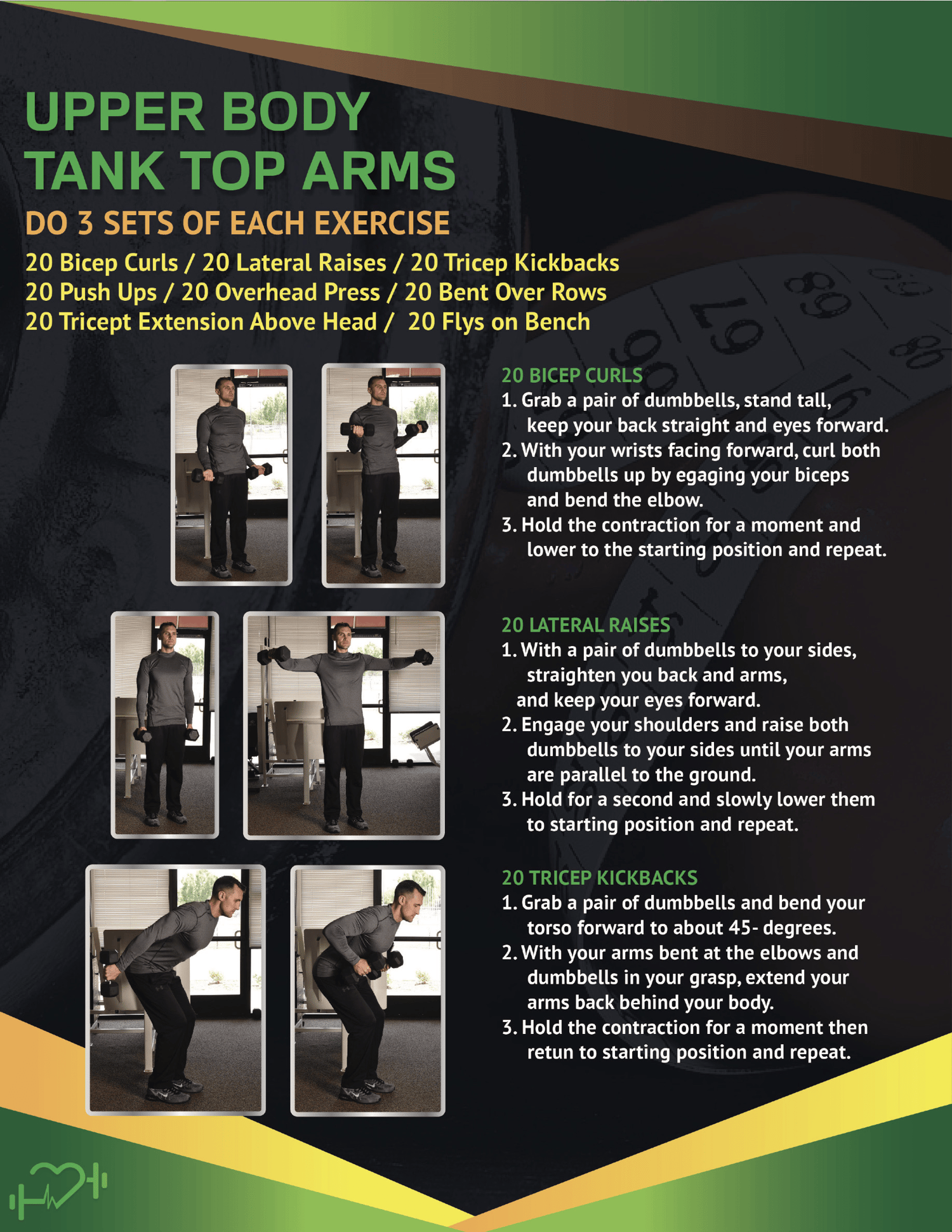 UPPER BODY
TANK TOP ARMS

DO 3 SETS OF EACH EXERCISE

20 Bicep Curls / 20 Lateral Raises / 20 Tricep Kickbacks
20 Push Ups / 20 Overhead Press / 20 Bent Over Rows
20 Tricept Extension Above Head / 20 Flys on Bench

20 BICEP CURLS
1. Grab a pair of dumbbells, stand tall, keep your back straight and eyes forward.
2. With your wrists facing forward, curl both dumbbells up by egaging your biceps and bend the elbow.
3. Hold the contraction for a moment and lower to the starting position and repeat.

20 LATERAL RAISES
1. With a pair of dumbbells to your sides, straighten you back and arms, and keep your eyes forward.
2. Engage your shoulders and raise both dumbbells to your sides until your arms are parallel to the ground.
3. Hold for a second and slowly lower them to starting position and repeat.

20 TRICEP KICKBACKS
1. Grab a pair of dumbbells and bend your torso forward to about 45- degrees.
2. With your arms bent at the elbows and dumbbells in your grasp, extend your arms back behind your body.
3. Hold the contraction for a moment then retun to starting position and repeat.