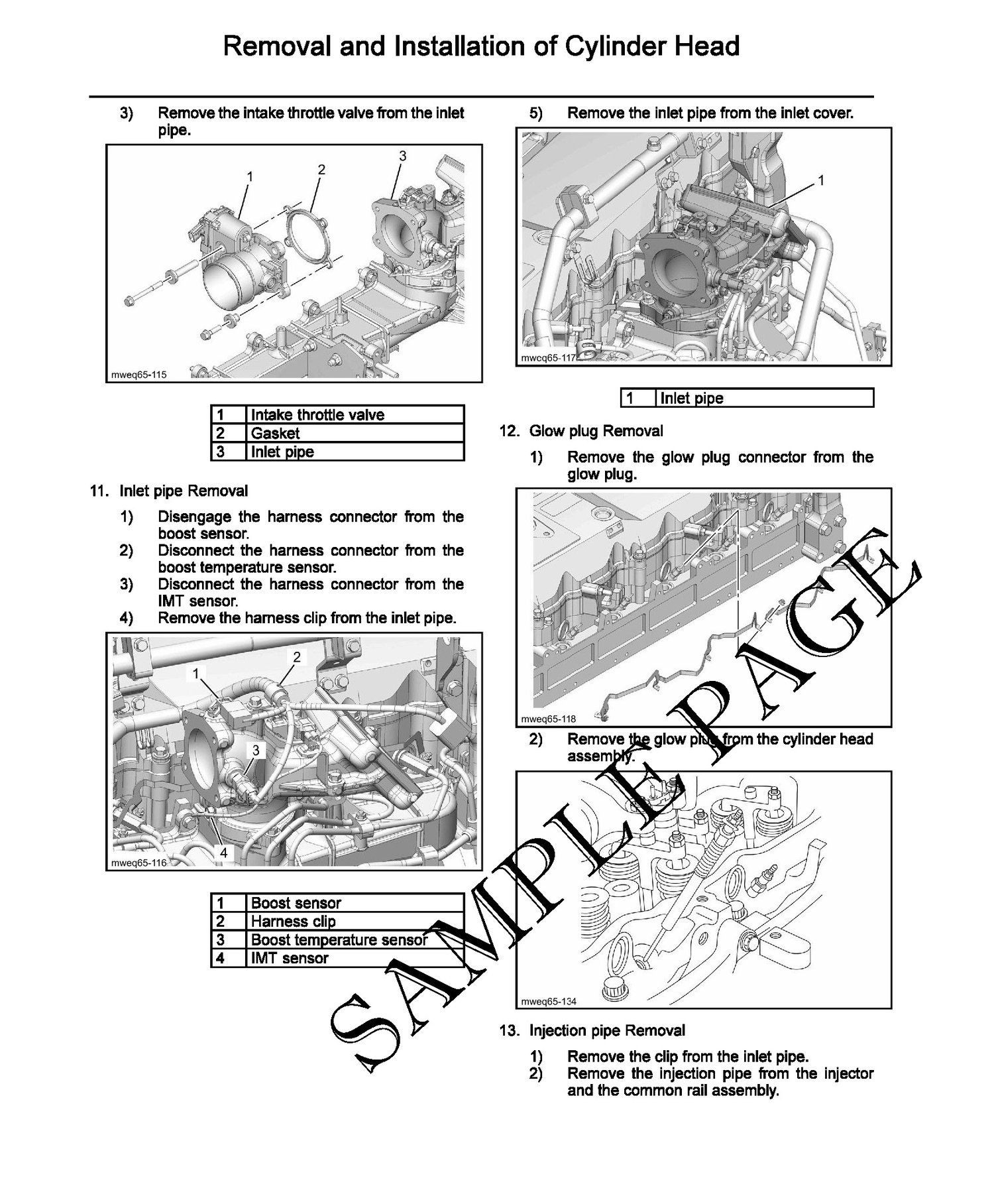 Removal and Installation of Cylinder Head

3) Remove the intake throttle valve from the inlet pipe.

1
2
3

mweq65-115

| 1 | Intake throttle valve |
|---|---|
| 2 | Gasket |
| 3 | Inlet pipe |

11. Inlet pipe Removal

1) Disengage the harness connector from the boost sensor.
2) Disconnect the harness connector from the boost temperature sensor.
3) Disconnect the harness connector from the IMT sensor.
4) Remove the harness clip from the inlet pipe.

1
2
3
4

mweq65-116

| 1 | Boost sensor |
|---|---|
| 2 | Harness clip |
| 3 | Boost temperature sensor |
| 4 | IMT sensor |

5) Remove the inlet pipe from the inlet cover.

1

mwcq65-117

| 1 | Inlet pipe |
|---|---|

12. Glow plug Removal

1) Remove the glow plug connector from the glow plug.

mweq65-118

2) Remove the glow plug from the cylinder head assembly.

mweq65-134

13. Injection pipe Removal

1) Remove the clip from the inlet pipe.
2) Remove the injection pipe from the injector and the common rail assembly.

SAMPLE PAGE